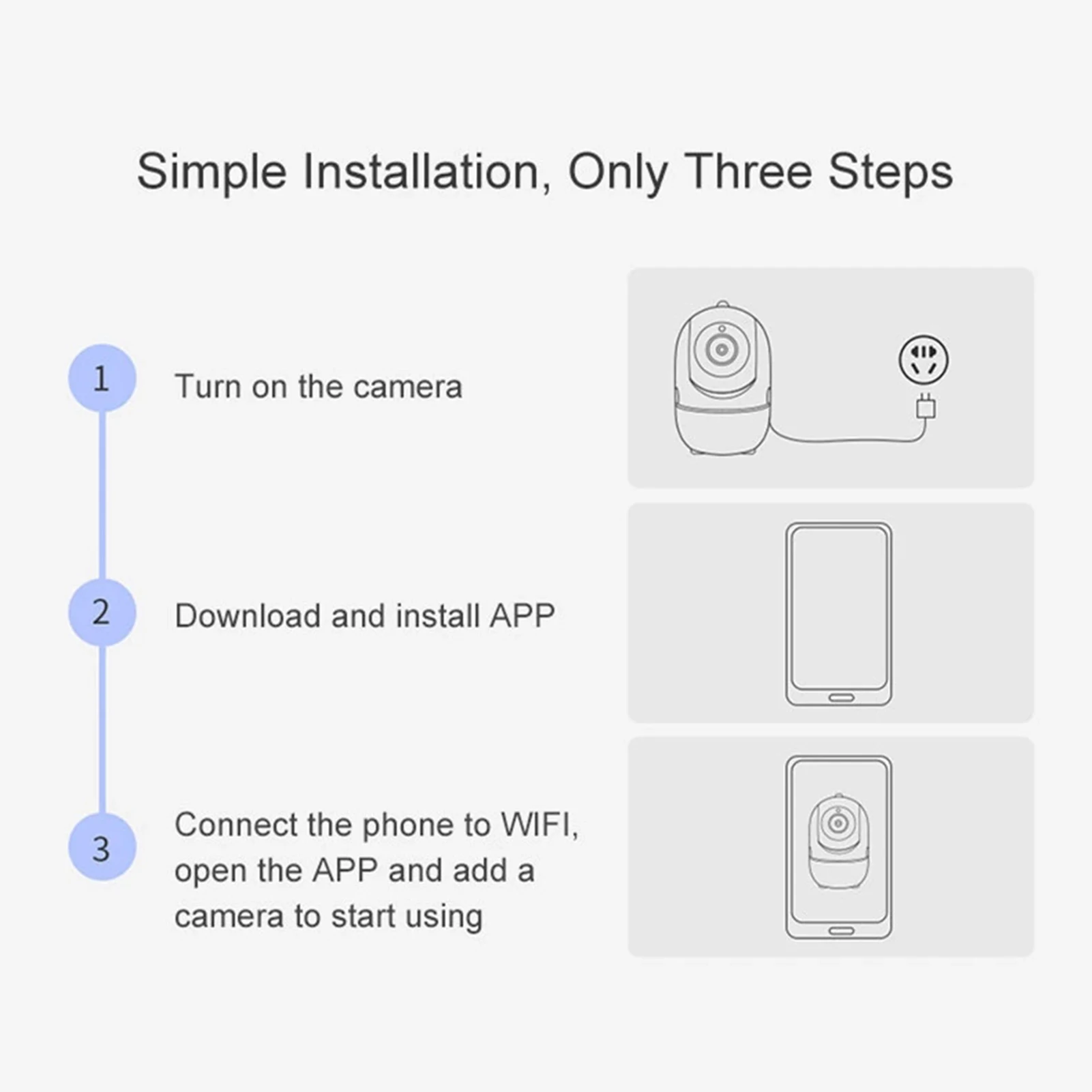 Simple Installation, Only Three Steps

1 Turn on the camera

2 Download and install APP

3 Connect the phone to WIFI, open the APP and add a camera to start using