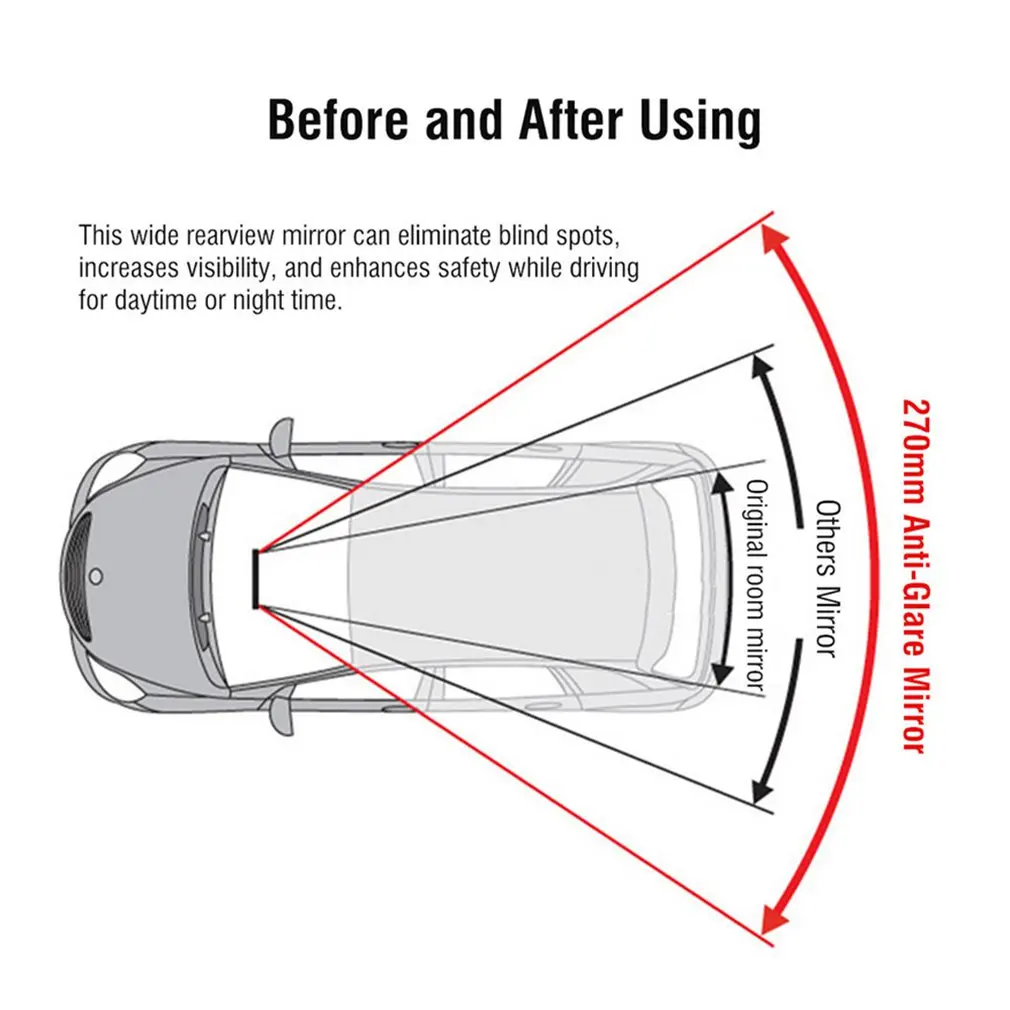 Before and After Using

This wide rearview mirror can eliminate blind spots, increases visibility, and enhances safety while driving for daytime or night time.

Original room mirror

Others Mirror

270mm Anti-Glare Mirror