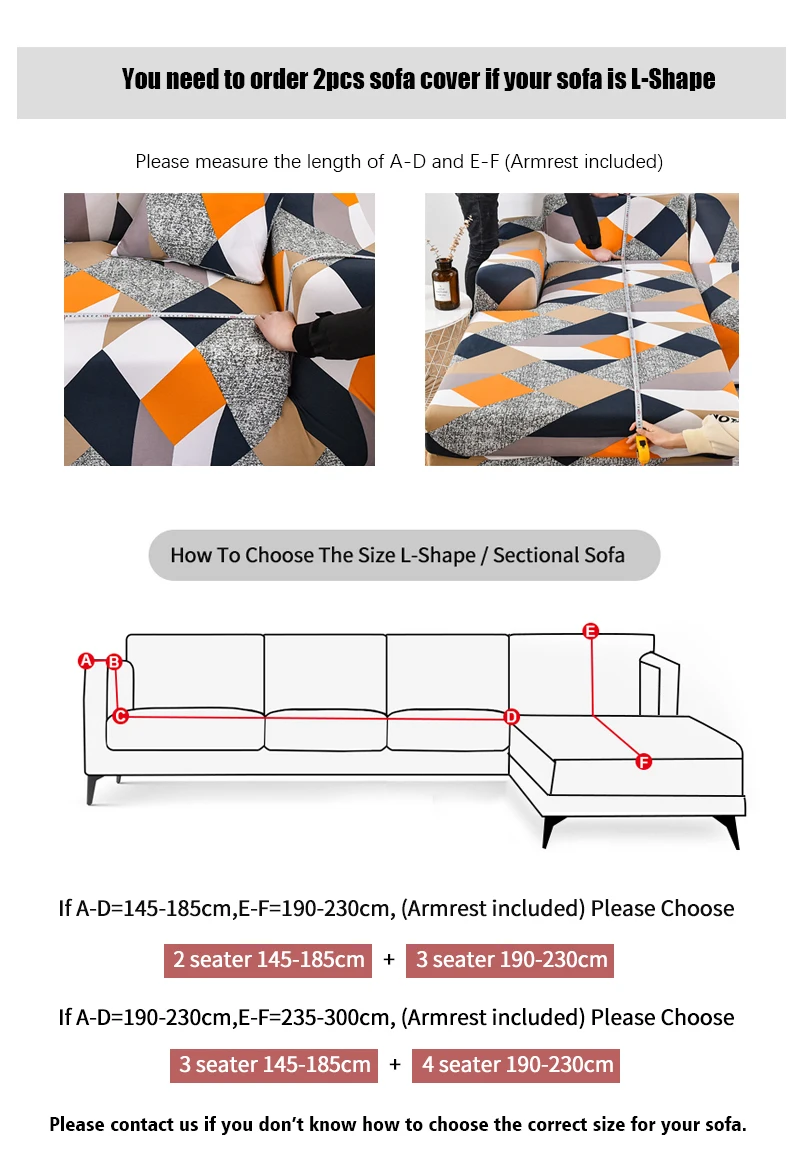 You need to order 2pcs sofa cover if your sofa is L-Shape

Please measure the length of A-D and E-F (Armrest included)

How To Choose The Size L-Shape / Sectional Sofa

A B C D E F

If A-D=145-185cm,E-F=190-230cm, (Armrest included) Please Choose

2 seater 145-185cm + 3 seater 190-230cm

If A-D=190-230cm,E-F=235-300cm, (Armrest included) Please Choose

3 seater 145-185cm + 4 seater 190-230cm

Please contact us if you don't know how to choose the correct size for your sofa.