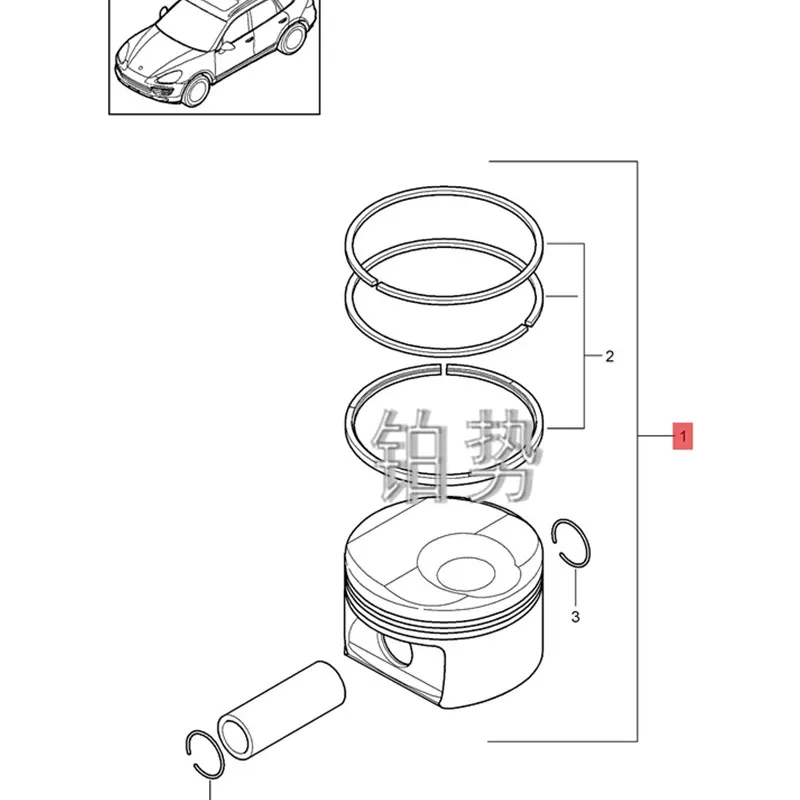 2

铂势

1

3