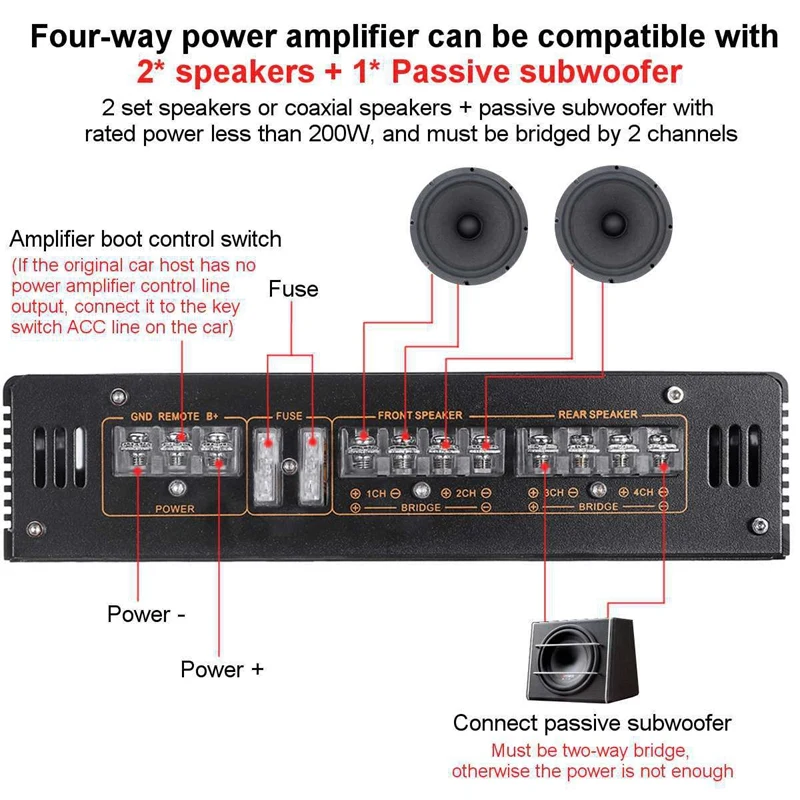 Four-way power amplifier can be compatible with
2* speakers + 1* Passive subwoofer

2 set speakers or coaxial speakers + passive subwoofer with rated power less than 200W, and must be bridged by 2 channels

Amplifier boot control switch
(If the original car host has no power amplifier control line output, connect it to the key switch ACC line on the car)

Fuse

GND REMOTE B+
POWER
FUSE
FRONT SPEAKER
⊕ 1CH ⊖ ⊕ 2CH ⊖
⊕ BRIDGE ⊖
REAR SPEAKER
⊕ 3CH ⊖ ⊕ 4CH ⊖
⊕ BRIDGE ⊖

Power -

Power +

Connect passive subwoofer
Must be two-way bridge, otherwise the power is not enough