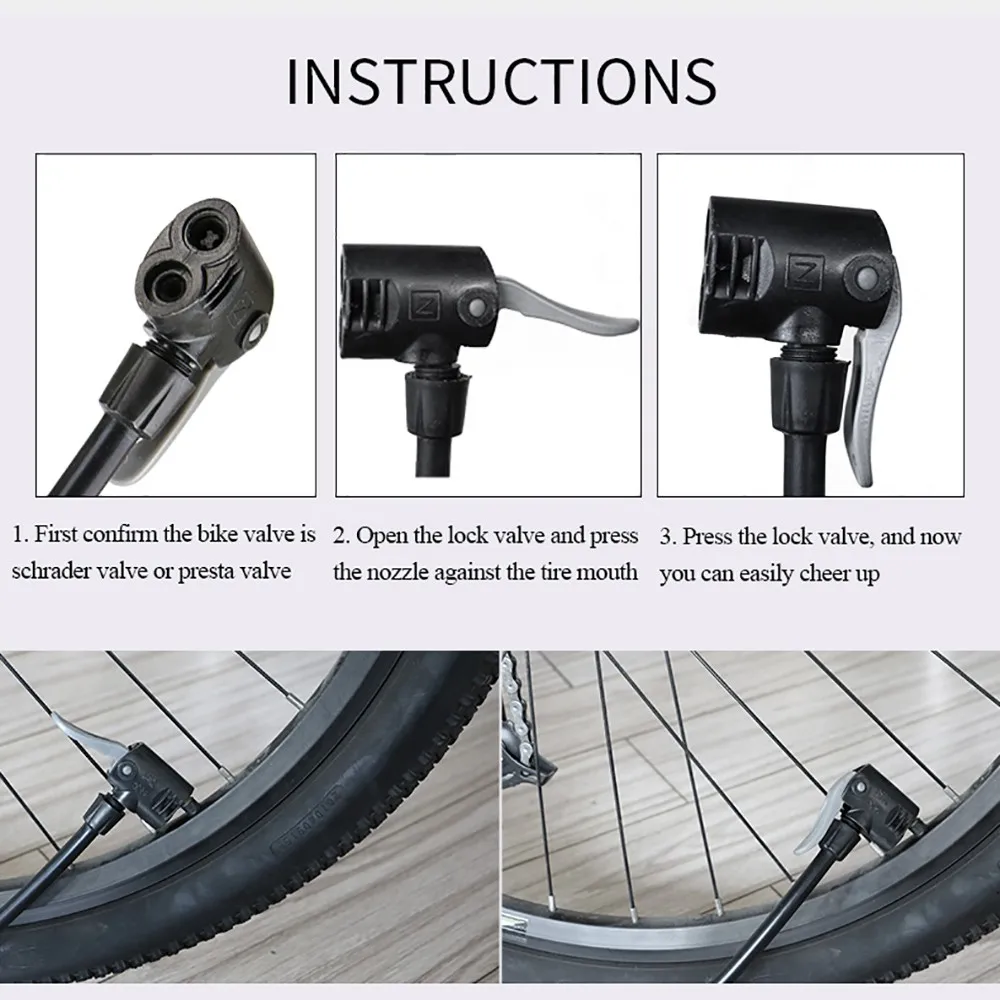 INSTRUCTIONS

1. First confirm the bike valve is schrader valve or presta valve

2. Open the lock valve and press the nozzle against the tire mouth

3. Press the lock valve, and now you can easily cheer up