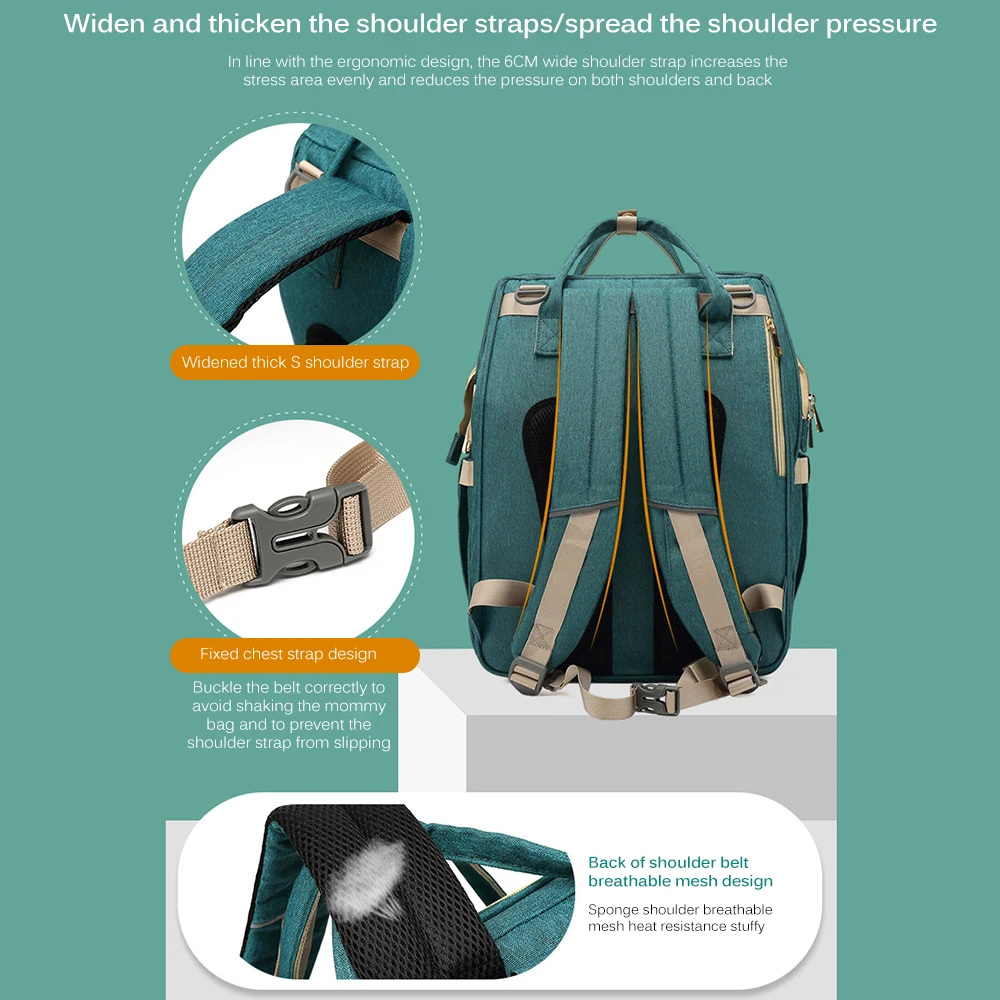 Widen and thicken the shoulder straps/spread the shoulder pressure

In line with the ergonomic design, the 6CM wide shoulder strap increases the stress area evenly and reduces the pressure on both shoulders and back

Widened thick S shoulder strap

Fixed chest strap design

Buckle the belt correctly to avoid shaking the mommy bag and to prevent the shoulder strap from slipping

Back of shoulder belt breathable mesh design

Sponge shoulder breathable mesh heat resistance stuffy