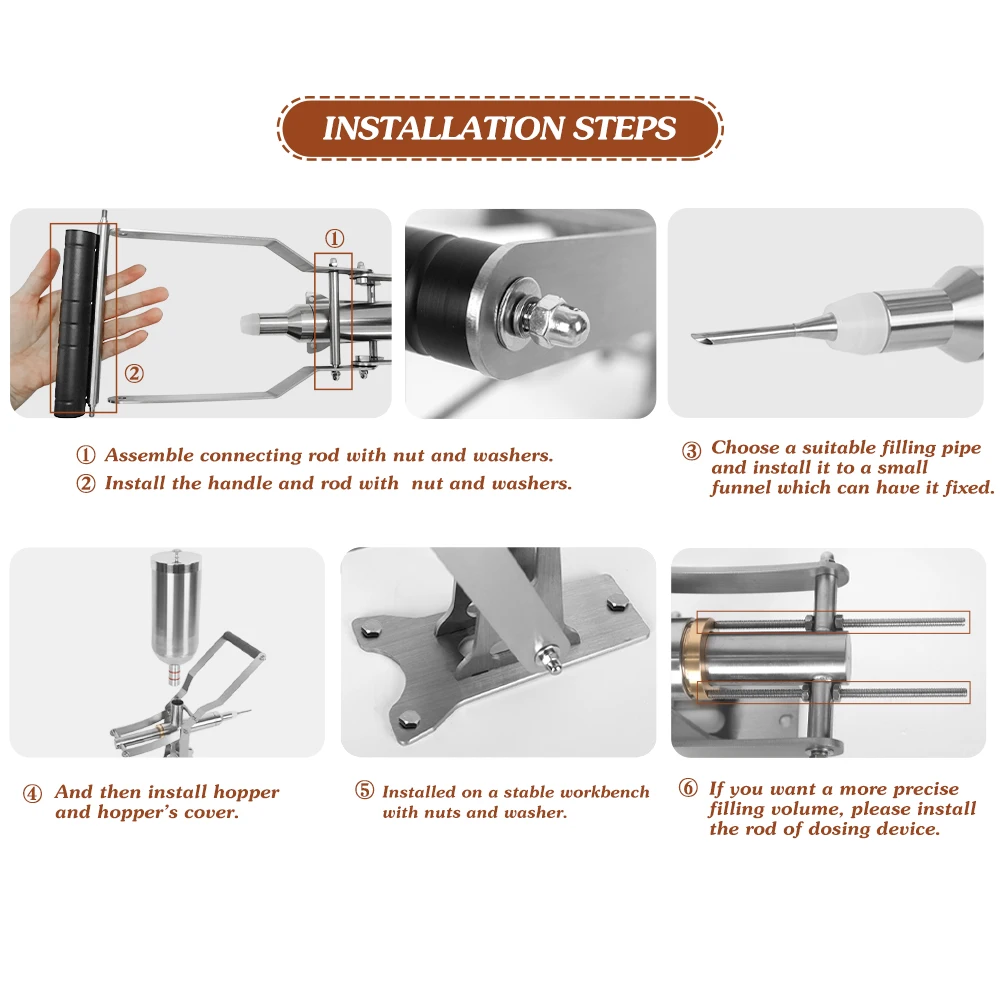 INSTALLATION STEPS

①

②

① Assemble connecting rod with nut and washers.
② Install the handle and rod with nut and washers.

③ Choose a suitable filling pipe and install it to a small funnel which can have it fixed.

④ And then install hopper and hopper's cover.

⑤ Installed on a stable workbench with nuts and washer.

⑥ If you want a more precise filling volume, please install the rod of dosing device.