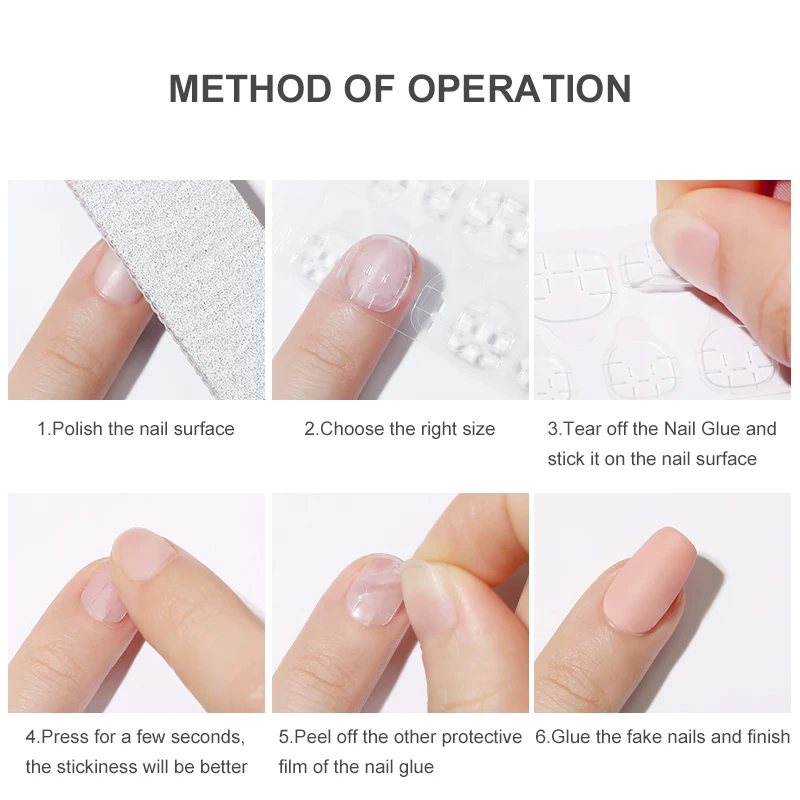 METHOD OF OPERATION

1.Polish the nail surface

2.Choose the right size

3.Tear off the Nail Glue and stick it on the nail surface

4.Press for a few seconds, the stickiness will be better

5.Peel off the other protective film of the nail glue

6.Glue the fake nails and finish