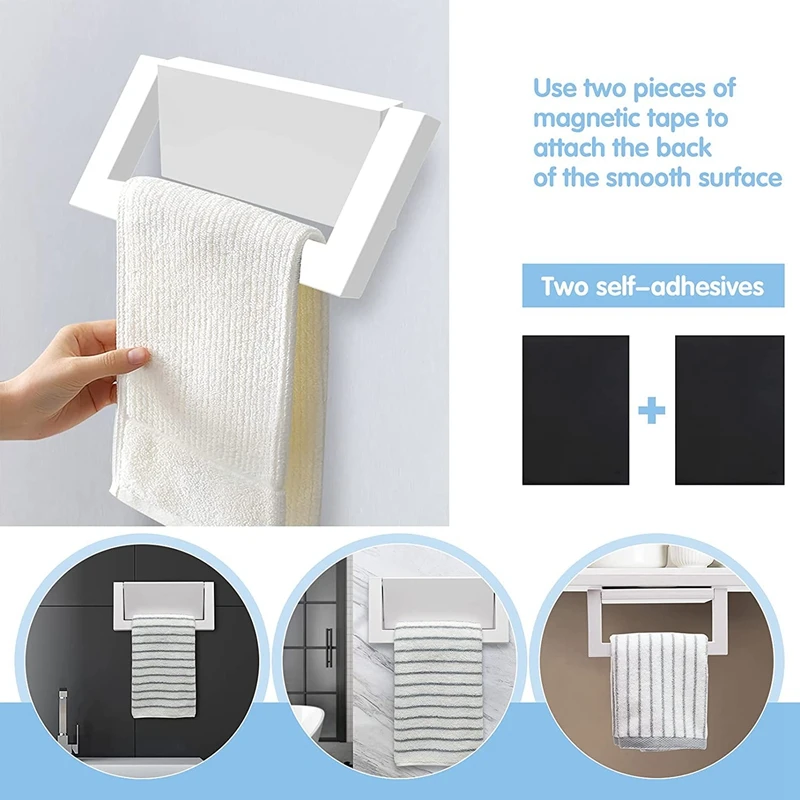 Use two pieces of magnetic tape to attach the back of the smooth surface

Two self-adhesives

+