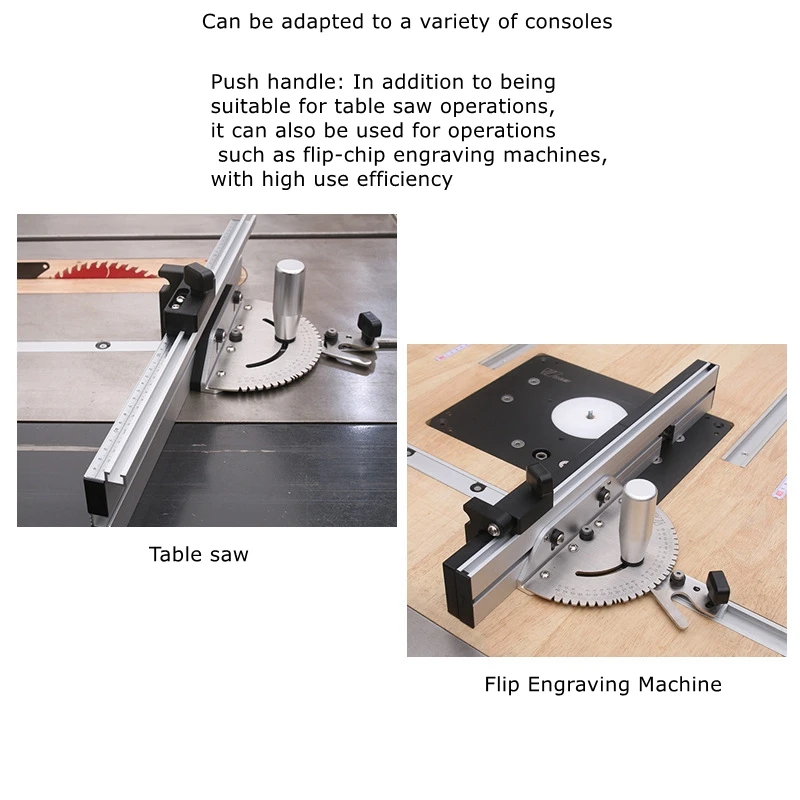 Can be adapted to a variety of consoles

Push handle: In addition to being suitable for table saw operations, it can also be used for operations such as flip-chip engraving machines, with high use efficiency

Table saw

Flip Engraving Machine