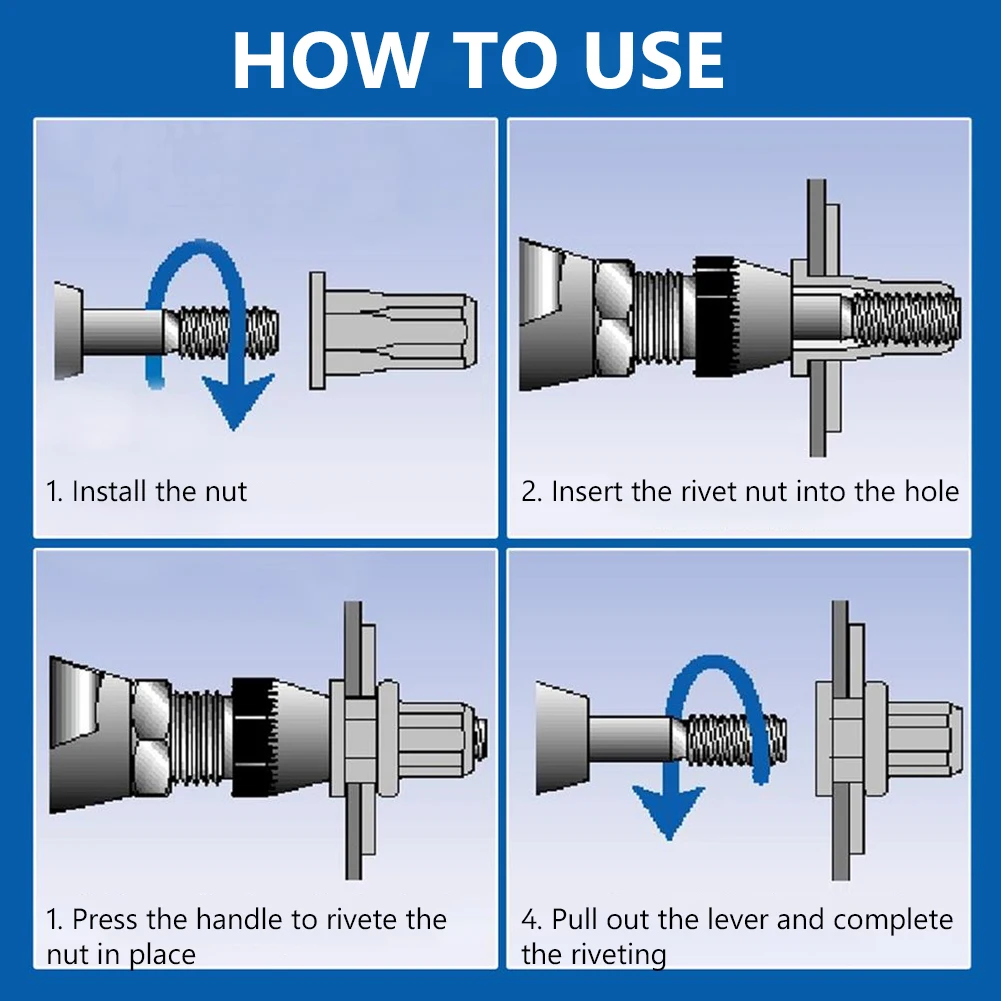 HOW TO USE

1. Install the nut

2. Insert the rivet nut into the hole

1. Press the handle to rivete the nut in place

4. Pull out the lever and complete the riveting