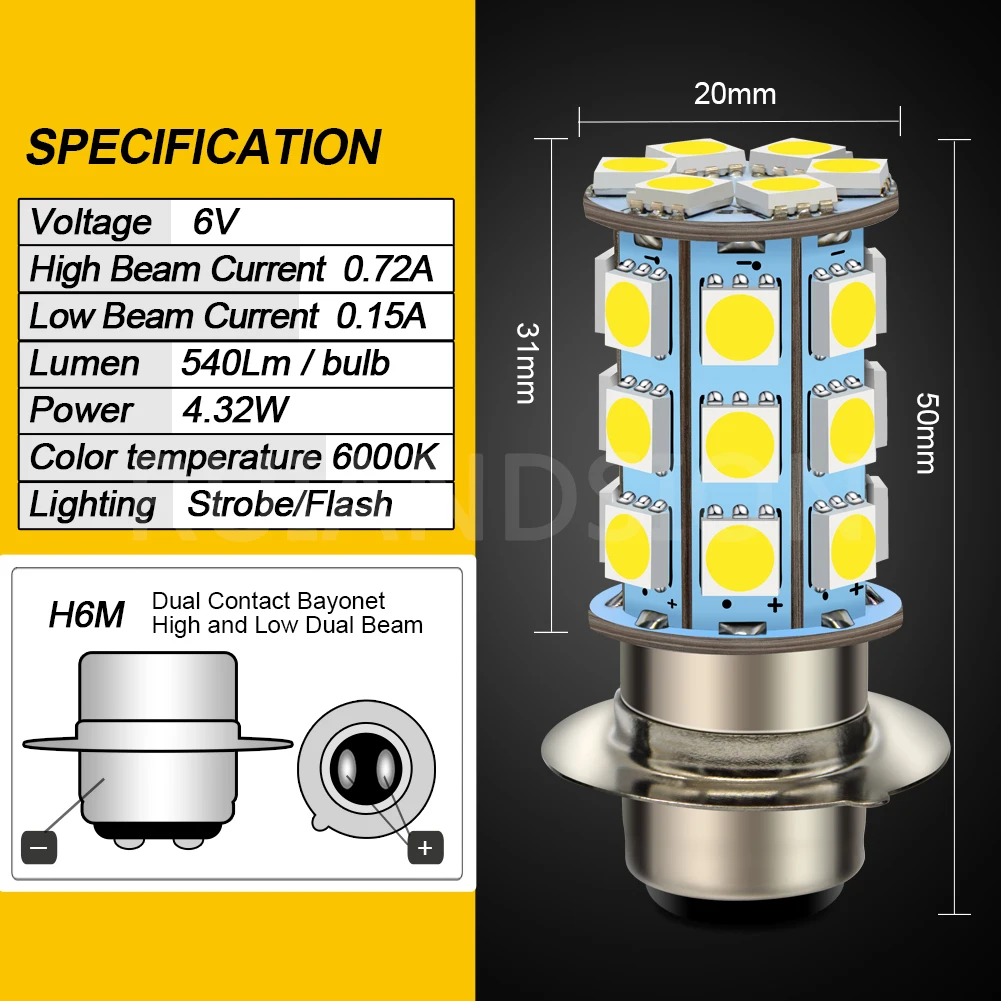 SPECIFICATION

| Voltage | 6V |
|---|---|
| High Beam Current | 0.72A |
| Low Beam Current | 0.15A |
| Lumen | 540Lm / bulb |
| Power | 4.32W |
| Color temperature | 6000K |
| Lighting | Strobe/Flash |

H6M Dual Contact Bayonet High and Low Dual Beam

−

+

20mm

31mm

50mm