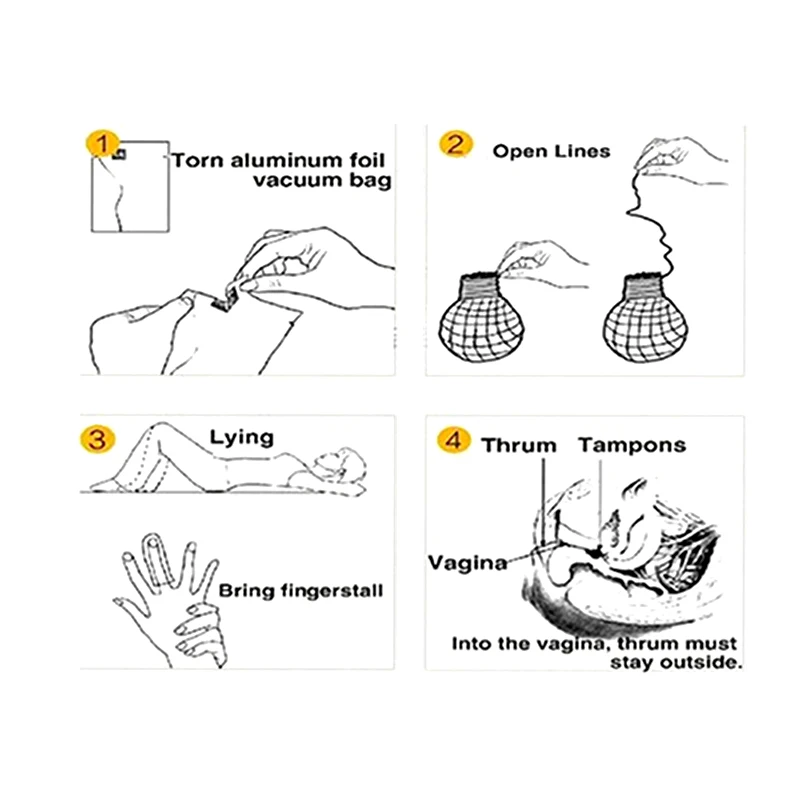 1
Torn aluminum foil vacuum bag

2
Open Lines

3
Lying

Bring fingerstall

4
Thrum
Tampons
Vagina
Into the vagina, thrum must stay outside.