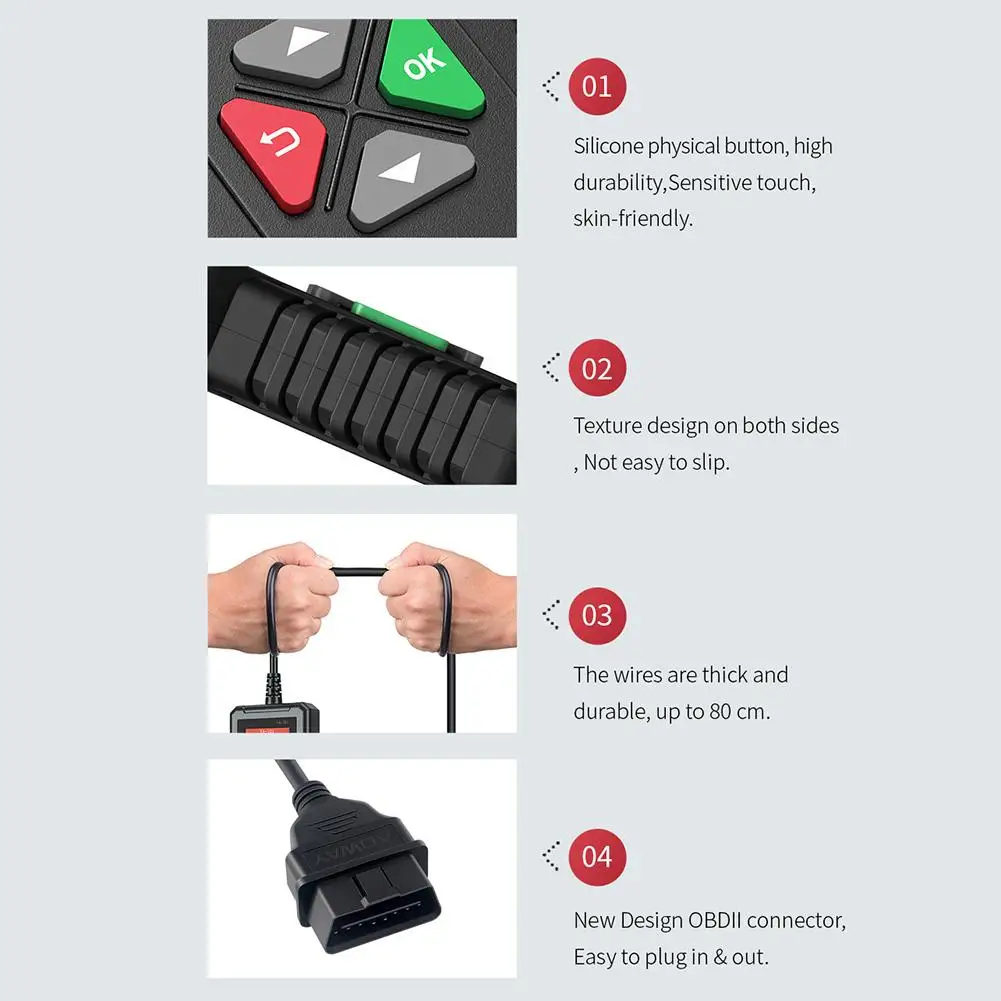 OK

01

Silicone physical button, high durability,Sensitive touch, skin-friendly.

02

Texture design on both sides , Not easy to slip.

03

The wires are thick and durable, up to 80 cm.

04

New Design OBDII connector, Easy to plug in & out.