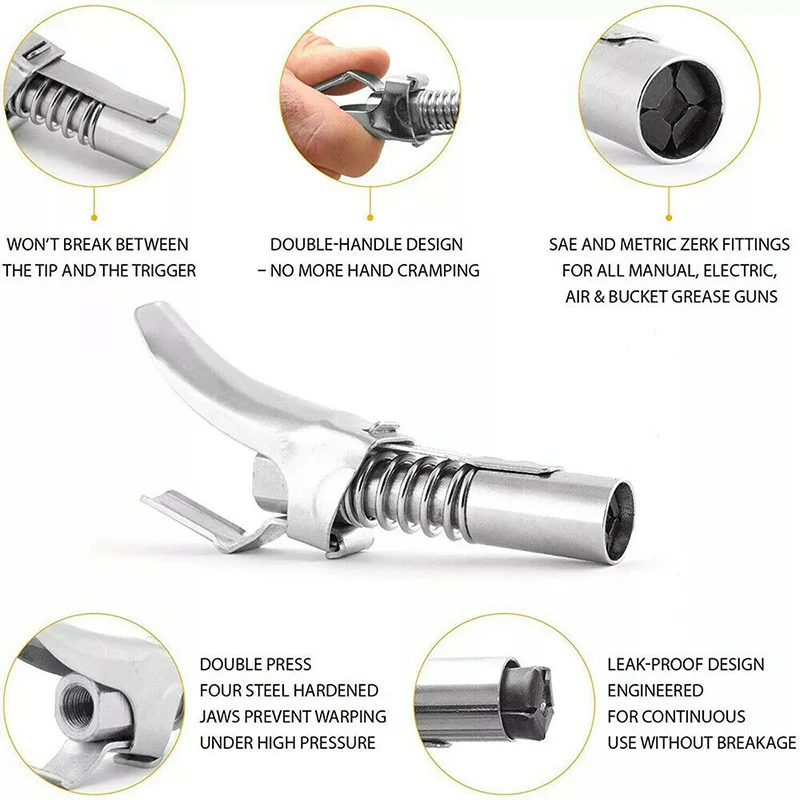 WON'T BREAK BETWEEN THE TIP AND THE TRIGGER

DOUBLE-HANDLE DESIGN – NO MORE HAND CRAMPING

SAE AND METRIC ZERK FITTINGS FOR ALL MANUAL, ELECTRIC, AIR & BUCKET GREASE GUNS

DOUBLE PRESS FOUR STEEL HARDENED JAWS PREVENT WARPING UNDER HIGH PRESSURE

LEAK-PROOF DESIGN ENGINEERED FOR CONTINUOUS USE WITHOUT BREAKAGE