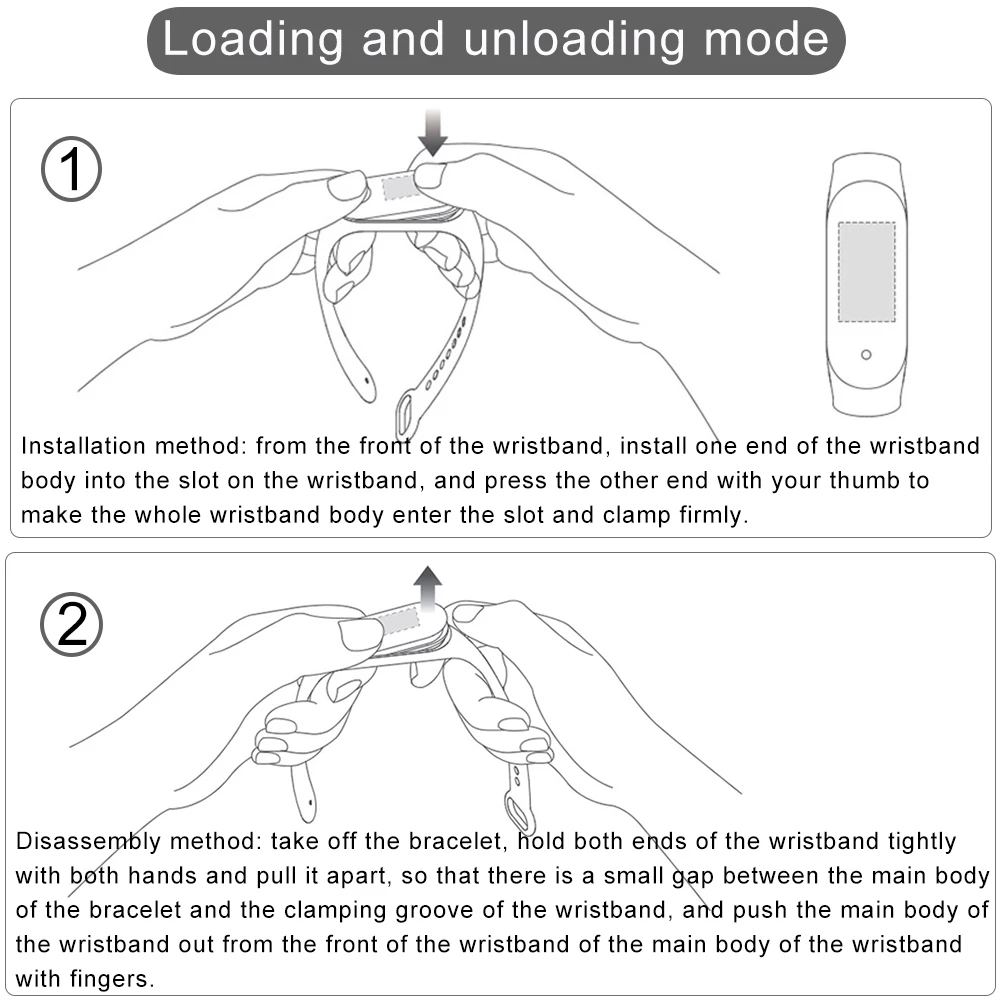 Loading and unloading mode

1

Installation method: from the front of the wristband, install one end of the wristband body into the slot on the wristband, and press the other end with your thumb to make the whole wristband body enter the slot and clamp firmly.

2

Disassembly method: take off the bracelet, hold both ends of the wristband tightly with both hands and pull it apart, so that there is a small gap between the main body of the bracelet and the clamping groove of the wristband, and push the main body of the wristband out from the front of the wristband of the main body of the wristband with fingers.