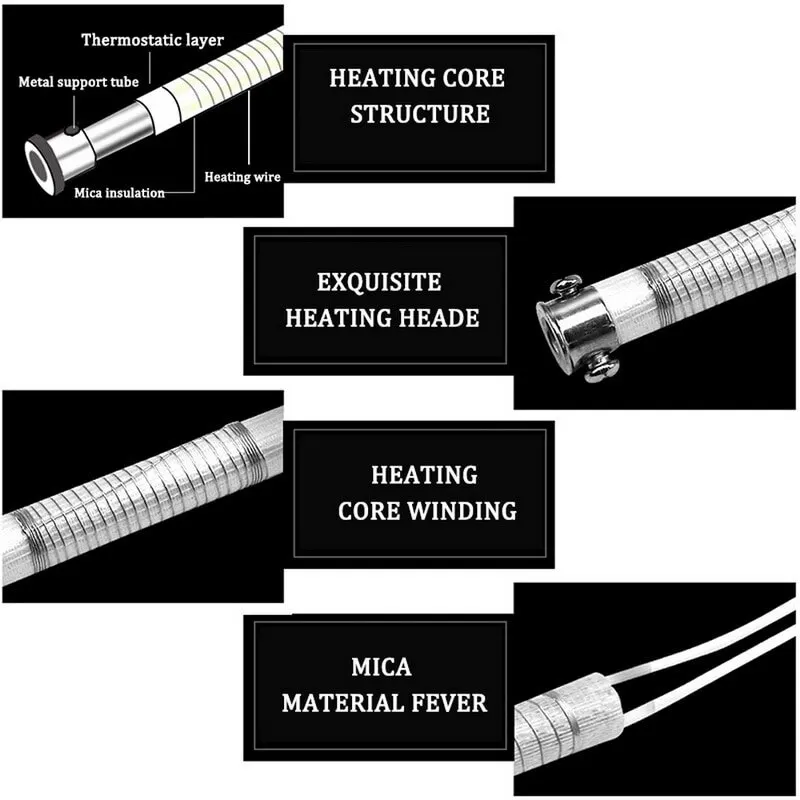 Thermostatic layer
Metal support tube
Mica insulation
Heating wire

HEATING CORE STRUCTURE

EXQUISITE HEATING HEADE

HEATING CORE WINDING

MICA MATERIAL FEVER