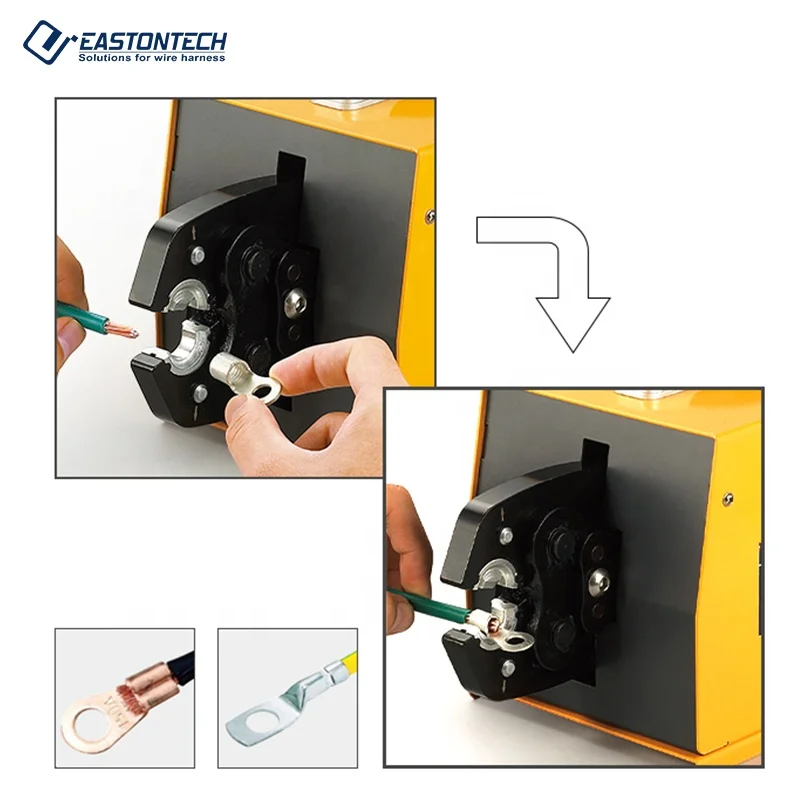 EASTONTECH
Solutions for wire harness