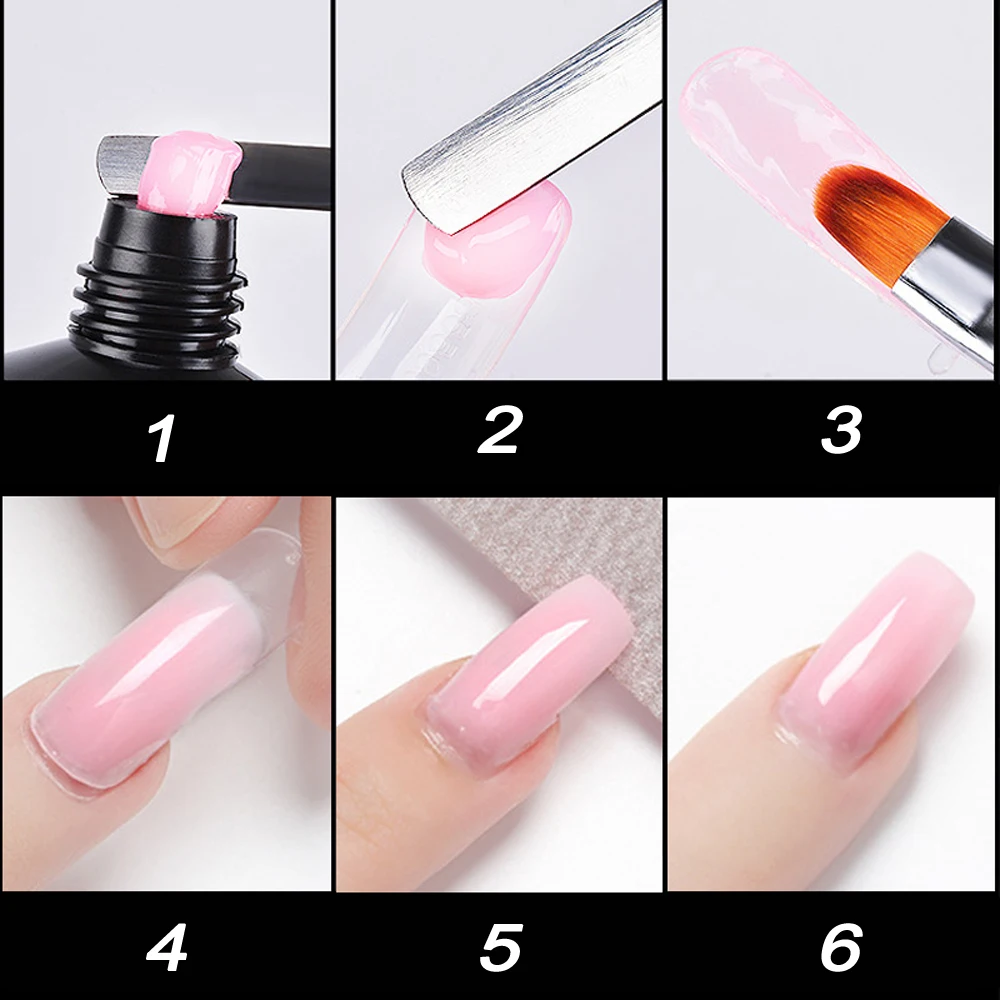 1

2

3

4

5

6