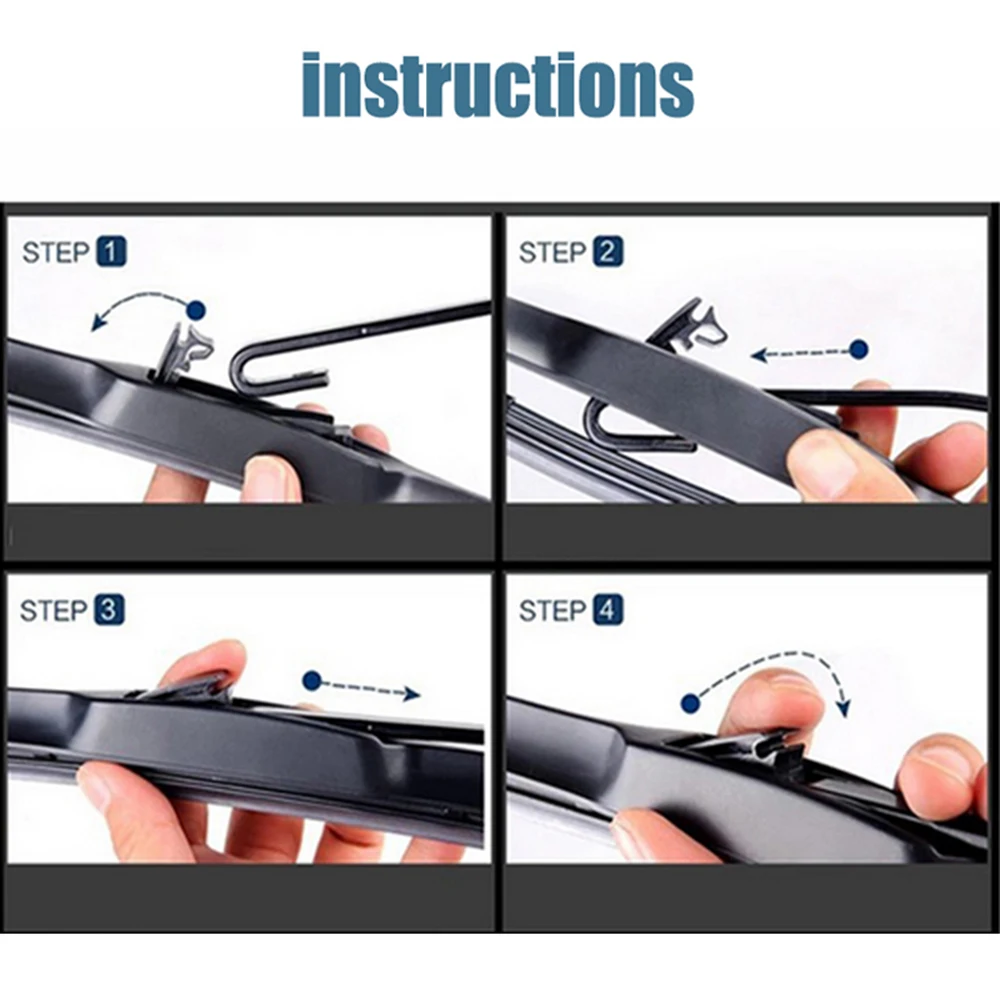 instructions

STEP 1

STEP 2

STEP 3

STEP 4