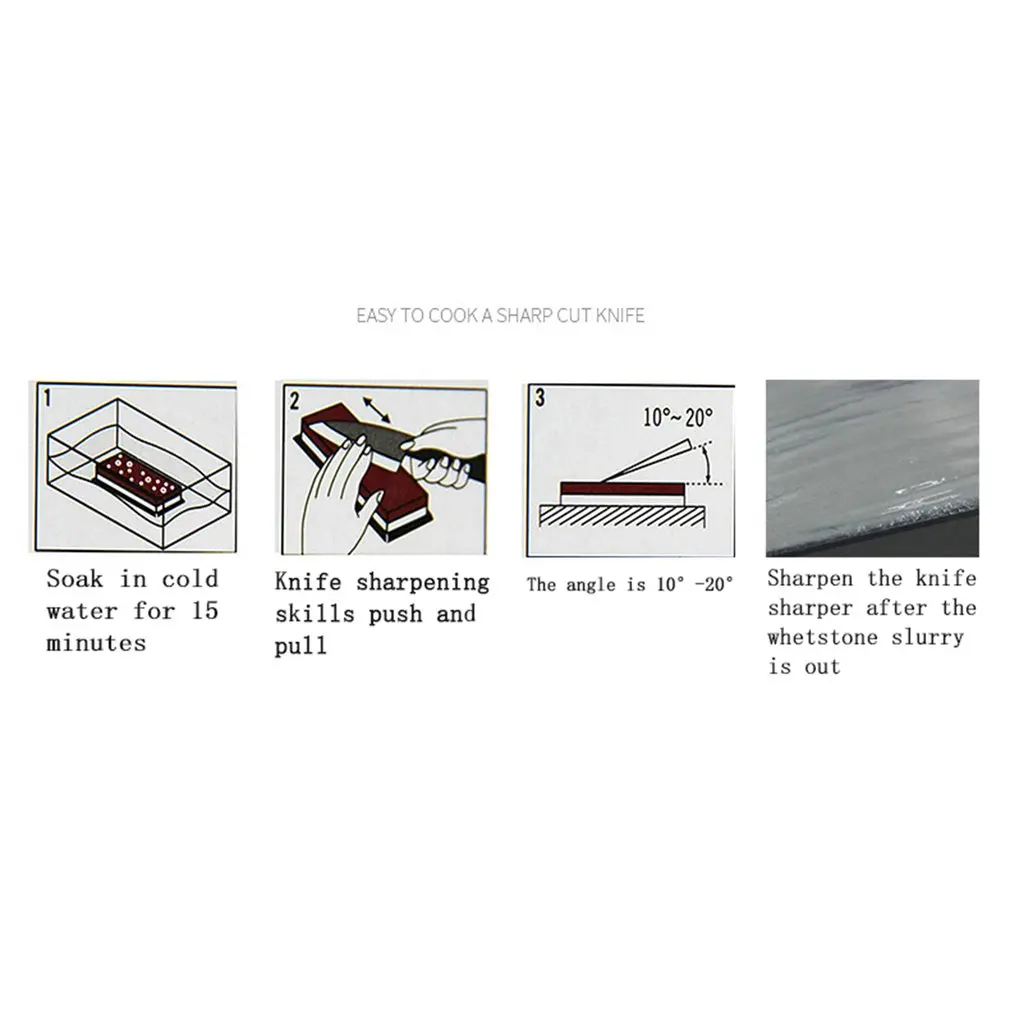 EASY TO COOK A SHARP CUT KNIFE

1

Soak in cold water for 15 minutes

2

Knife sharpening skills push and pull

3

10°~20°

The angle is 10° -20°

Sharpen the knife sharper after the whetstone slurry is out