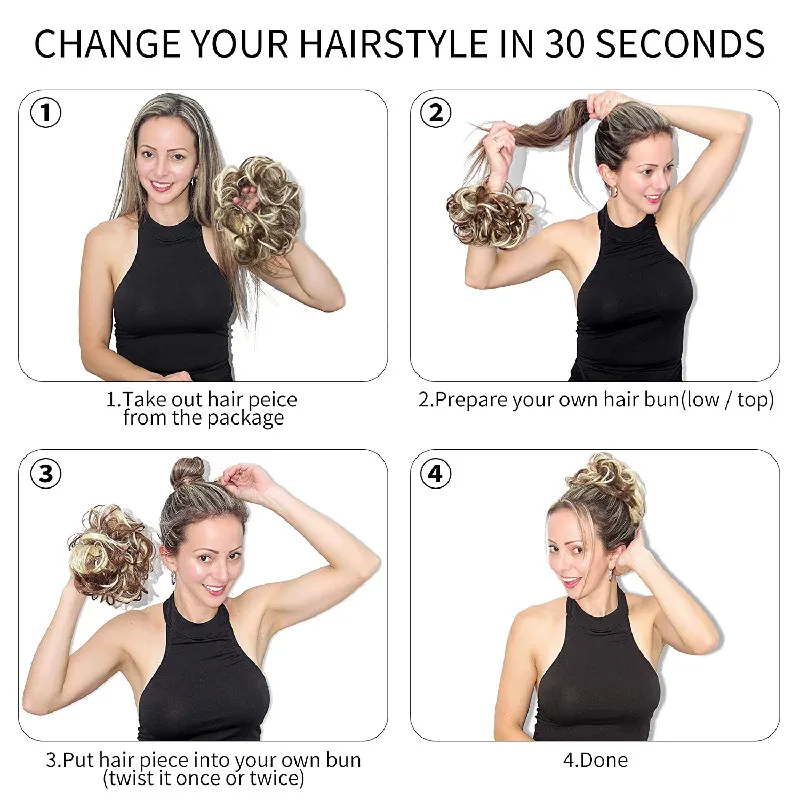 CHANGE YOUR HAIRSTYLE IN 30 SECONDS

①

1.Take out hair peice from the package

②

2.Prepare your own hair bun(low / top)

③

3.Put hair piece into your own bun (twist it once or twice)

④

4.Done