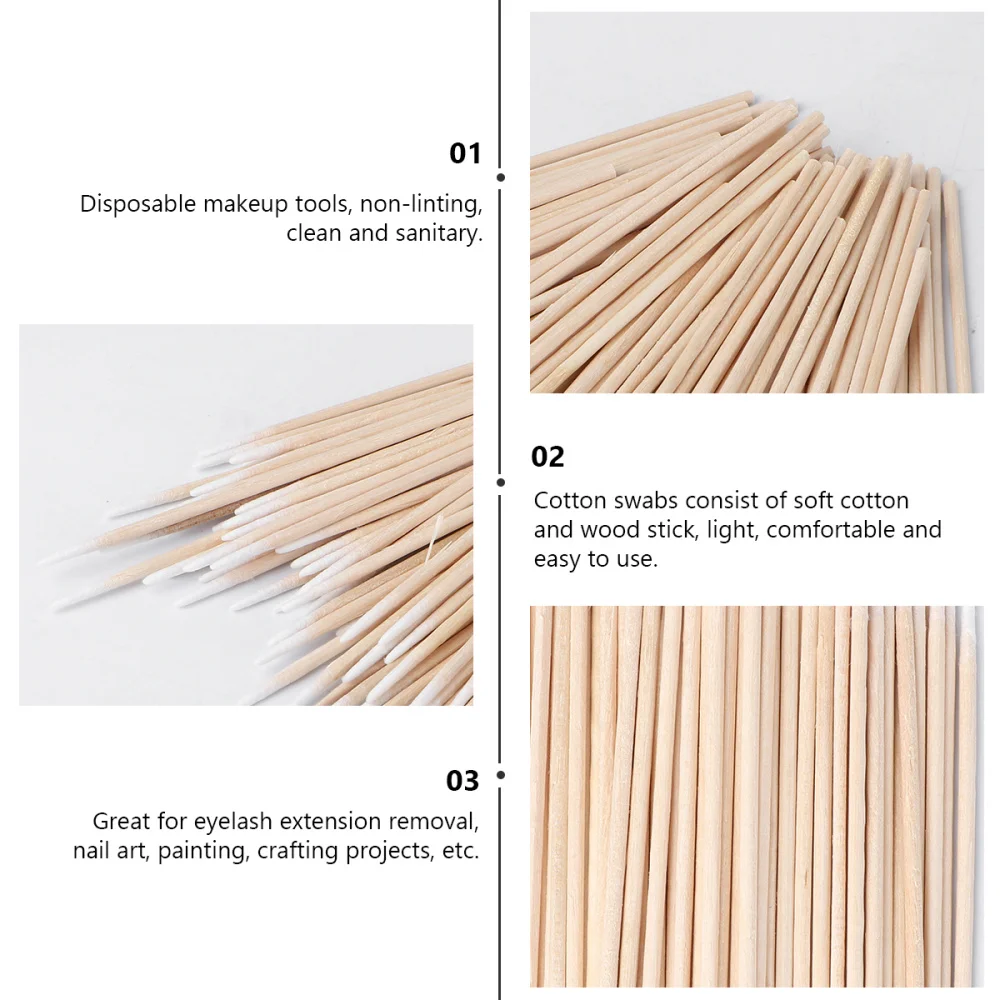 01

Disposable makeup tools, non-linting, clean and sanitary.

02

Cotton swabs consist of soft cotton and wood stick, light, comfortable and easy to use.

03

Great for eyelash extension removal, nail art, painting, crafting projects, etc.