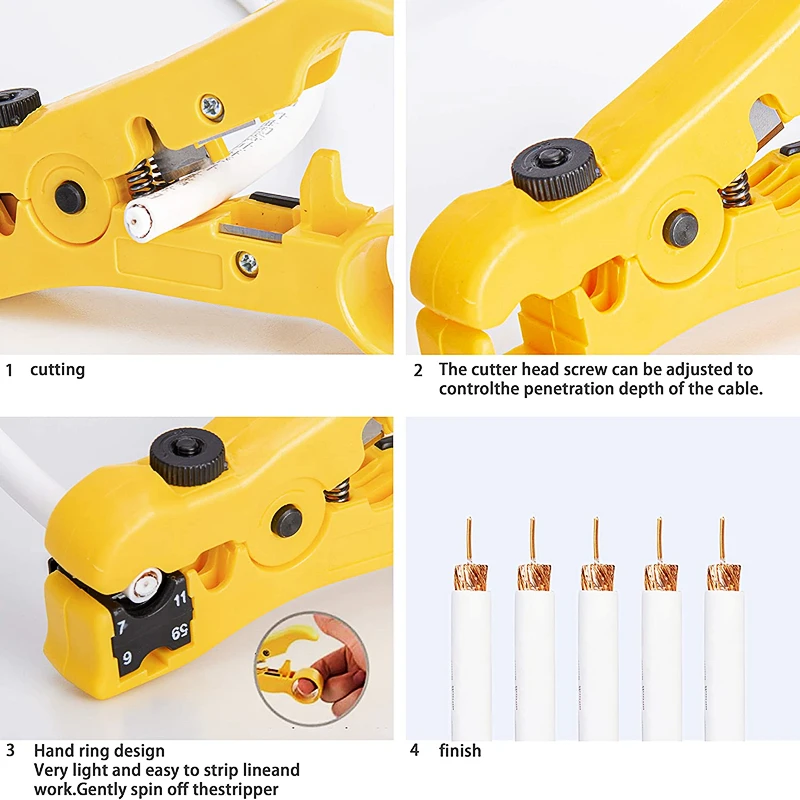 1 cutting

2 The cutter head screw can be adjusted to controlthe penetration depth of the cable.

11
7
59
6

3 Hand ring design
Very light and easy to strip lineand work.Gently spin off thestripper

4 finish