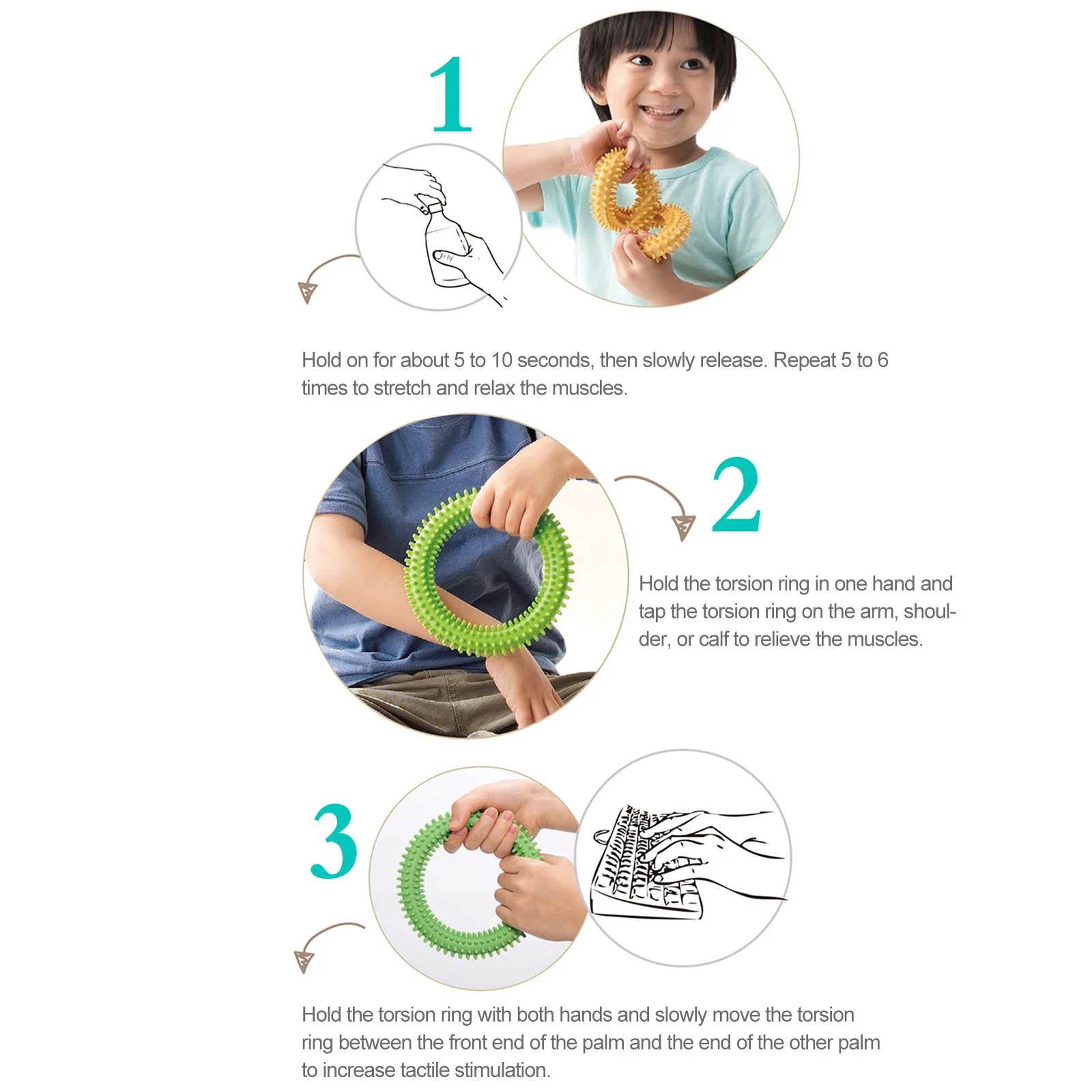 1

Hold on for about 5 to 10 seconds, then slowly release. Repeat 5 to 6 times to stretch and relax the muscles.

2

Hold the torsion ring in one hand and tap the torsion ring on the arm, shoulder, or calf to relieve the muscles.

3

Hold the torsion ring with both hands and slowly move the torsion ring between the front end of the palm and the end of the other palm to increase tactile stimulation.