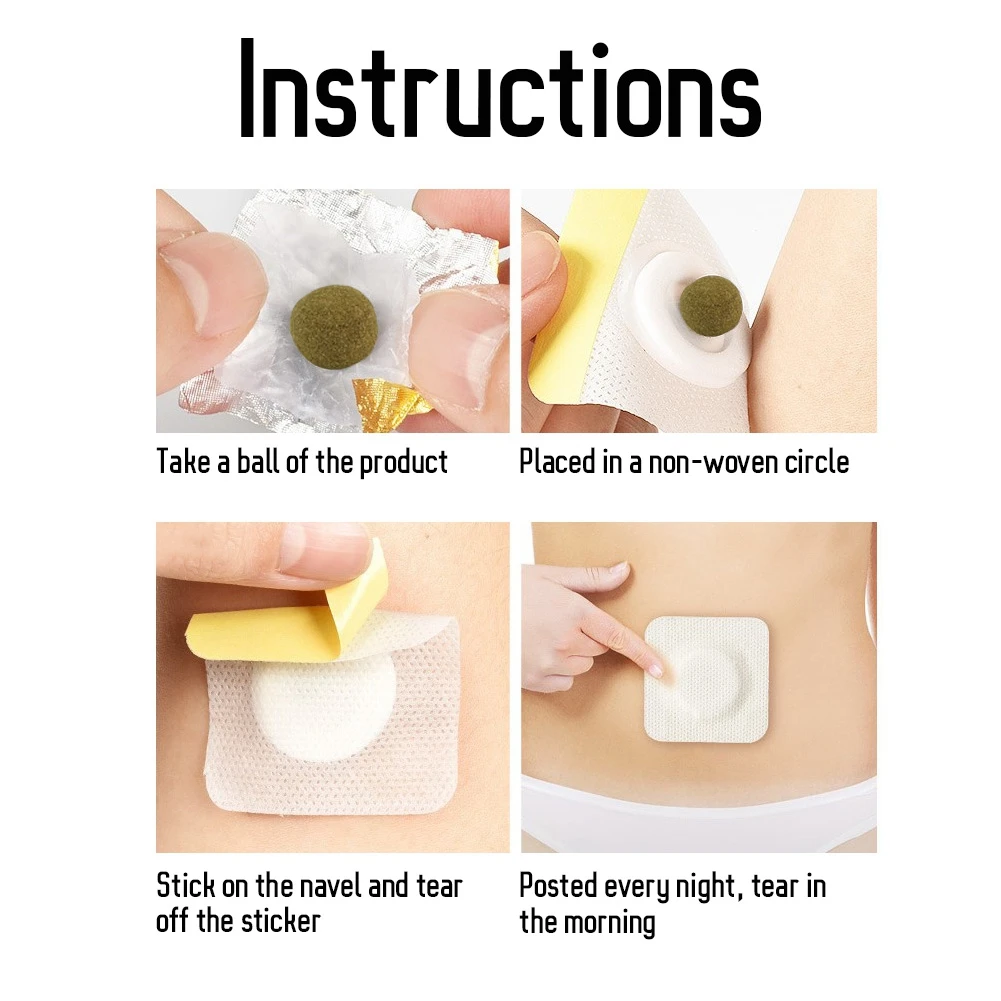 Instructions

Take a ball of the product

Placed in a non-woven circle

Stick on the navel and tear off the sticker

Posted every night, tear in the morning