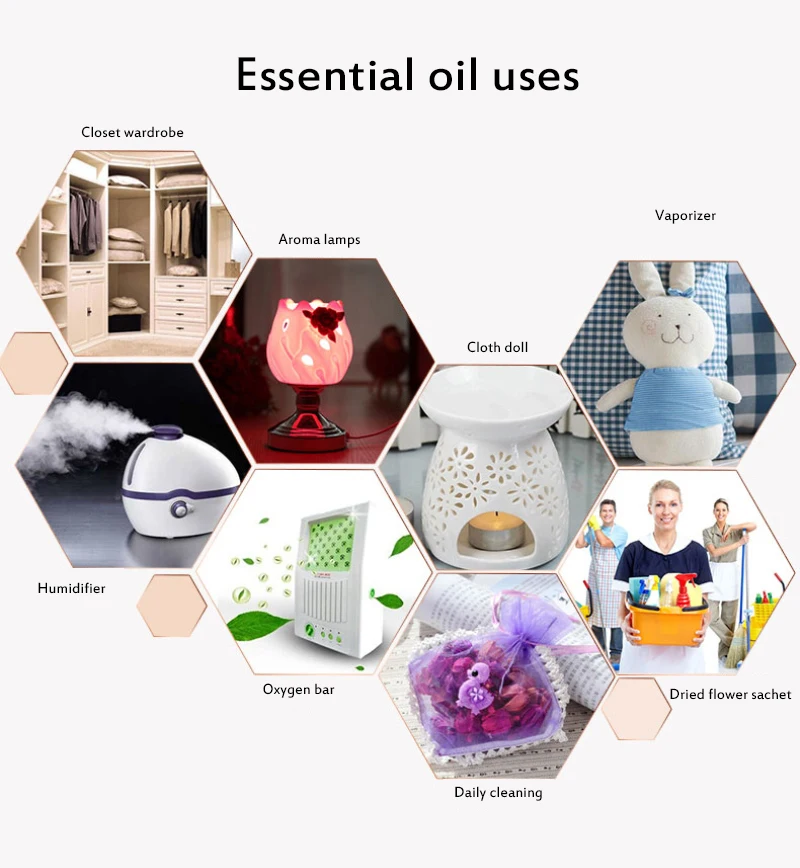 Essential oil uses

Closet wardrobe

Aroma lamps

Vaporizer

Cloth doll

Humidifier

Oxygen bar

Dried flower sachet

Daily cleaning