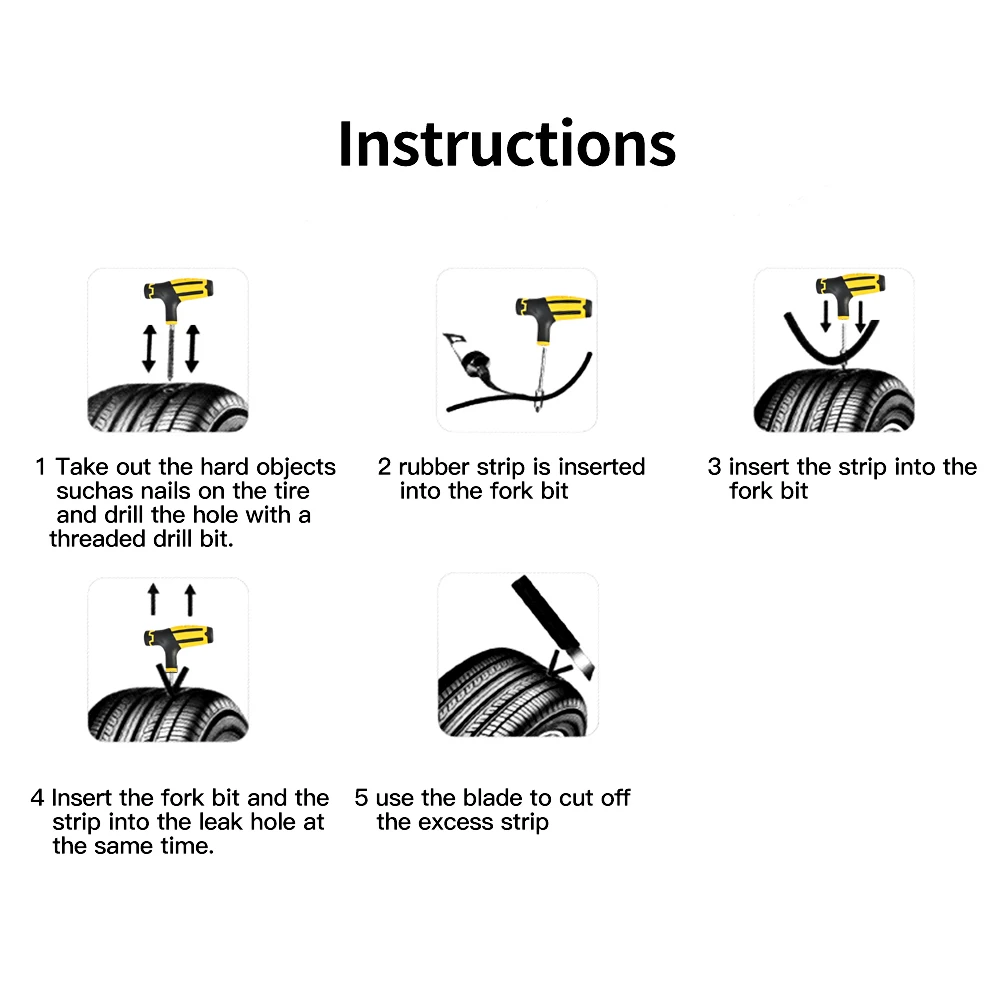 Instructions

1 Take out the hard objects suchas nails on the tire and drill the hole with a threaded drill bit.

2 rubber strip is inserted into the fork bit

3 insert the strip into the fork bit

4 Insert the fork bit and the strip into the leak hole at the same time.

5 use the blade to cut off the excess strip