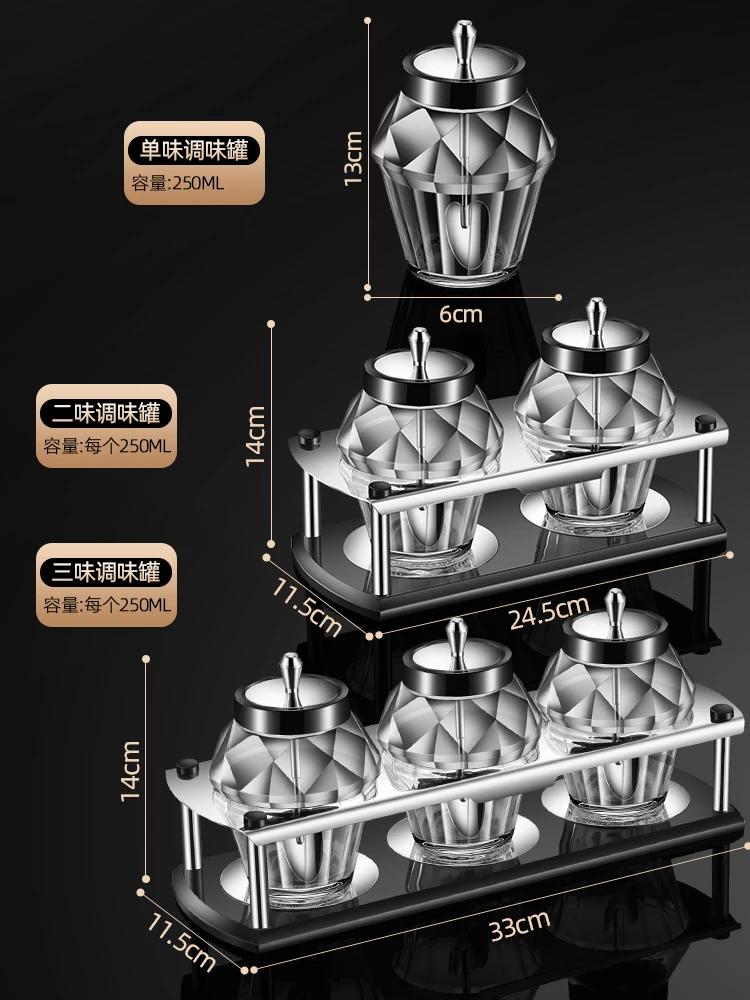 单味调味罐
容量:250ML

13cm

6cm

二味调味罐
容量:每个250ML

14cm

11.5cm

24.5cm

三味调味罐
容量:每个250ML

14cm

11.5cm

33cm