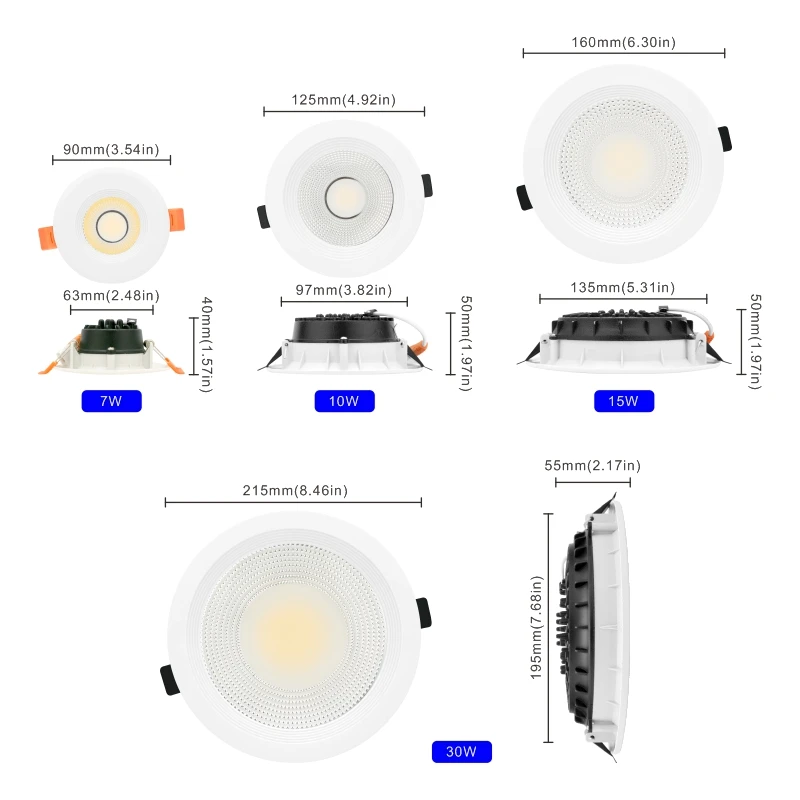 90mm(3.54in)

63mm(2.48in)

40mm(1.57in)

7W

125mm(4.92in)

97mm(3.82in)

50mm(1.97in)

10W

160mm(6.30in)

135mm(5.31in)

50mm(1.97in)

15W

215mm(8.46in)

30W

55mm(2.17in)

195mm(7.68in)