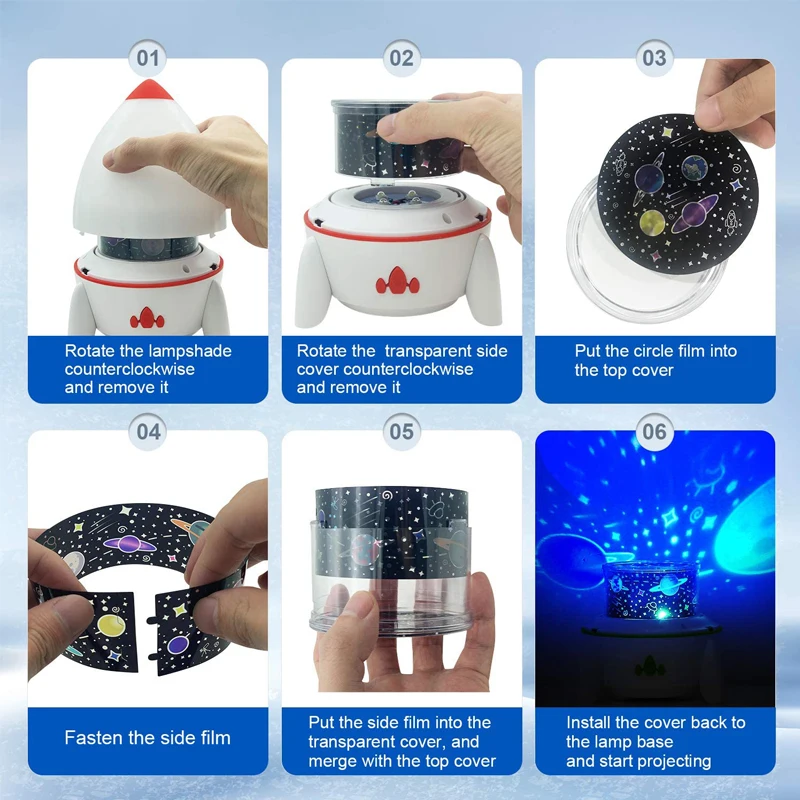 01

Rotate the lampshade counterclockwise and remove it

02

Rotate the transparent side cover counterclockwise and remove it

03

Put the circle film into the top cover

04

Fasten the side film

05

Put the side film into the transparent cover, and merge with the top cover

06

Install the cover back to the lamp base and start projecting