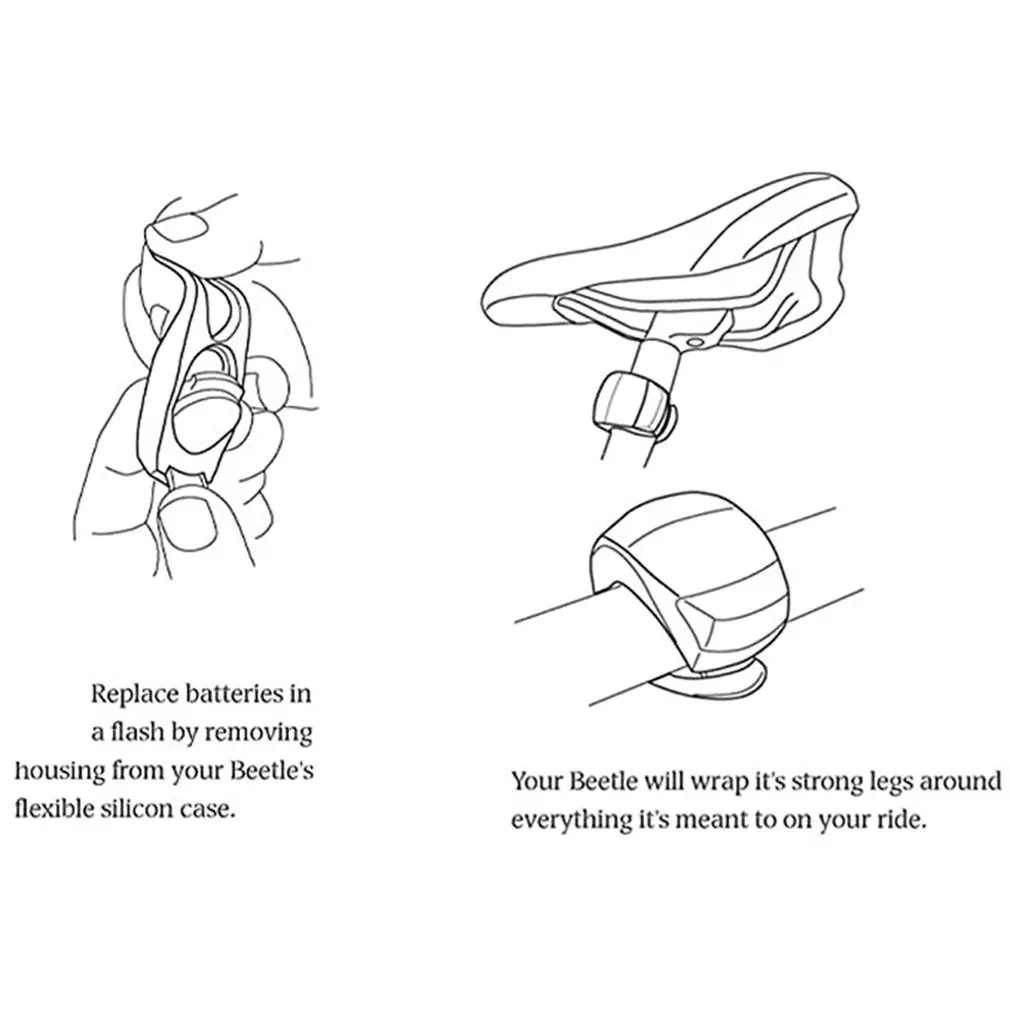 Replace batteries in a flash by removing housing from your Beetle's flexible silicon case.

Your Beetle will wrap it's strong legs around everything it's meant to on your ride.