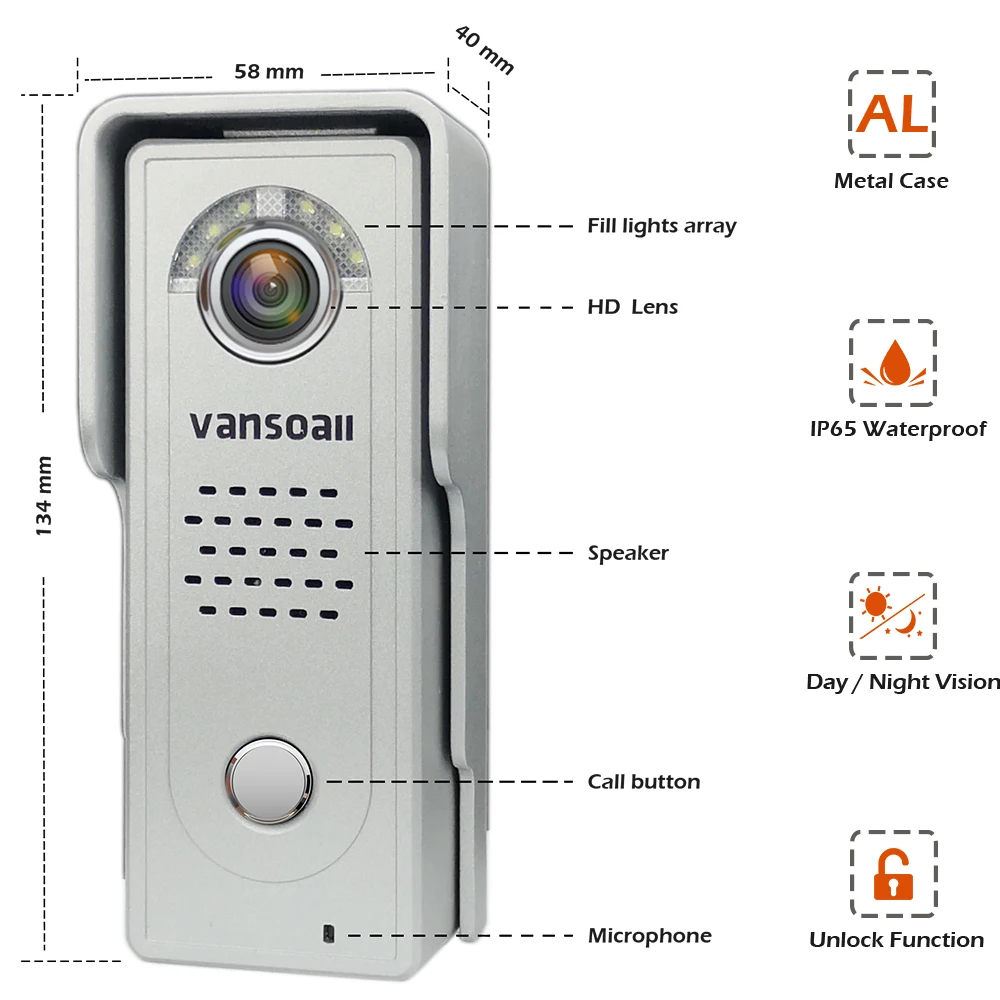 58 mm
40 mm
134 mm
vansoall
Fill lights array
HD Lens
Speaker
Call button
Microphone
AL
Metal Case
IP65 Waterproof
Day / Night Vision
Unlock Function