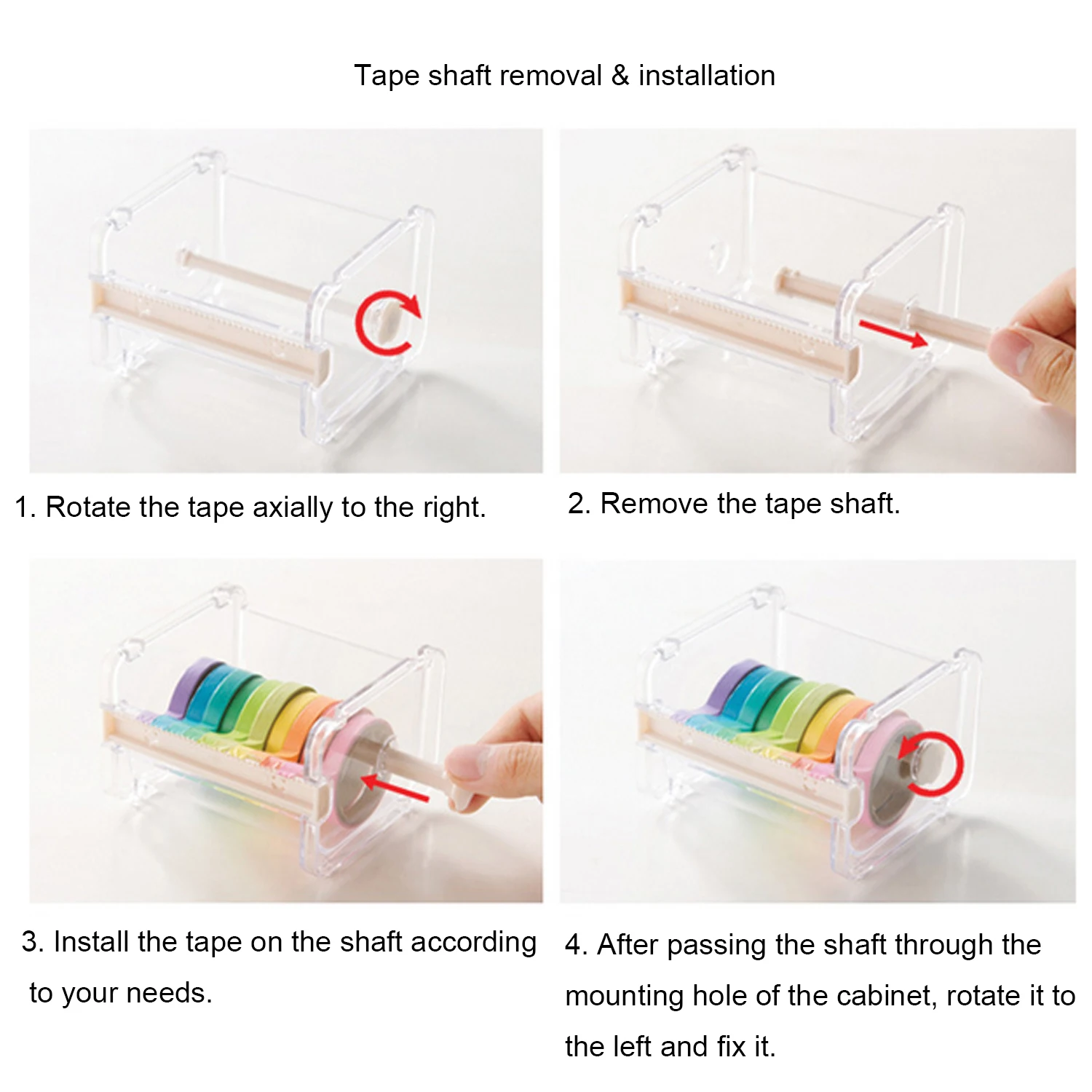 Tape shaft removal & installation

1. Rotate the tape axially to the right.

2. Remove the tape shaft.

3. Install the tape on the shaft according to your needs.

4. After passing the shaft through the mounting hole of the cabinet, rotate it to the left and fix it.