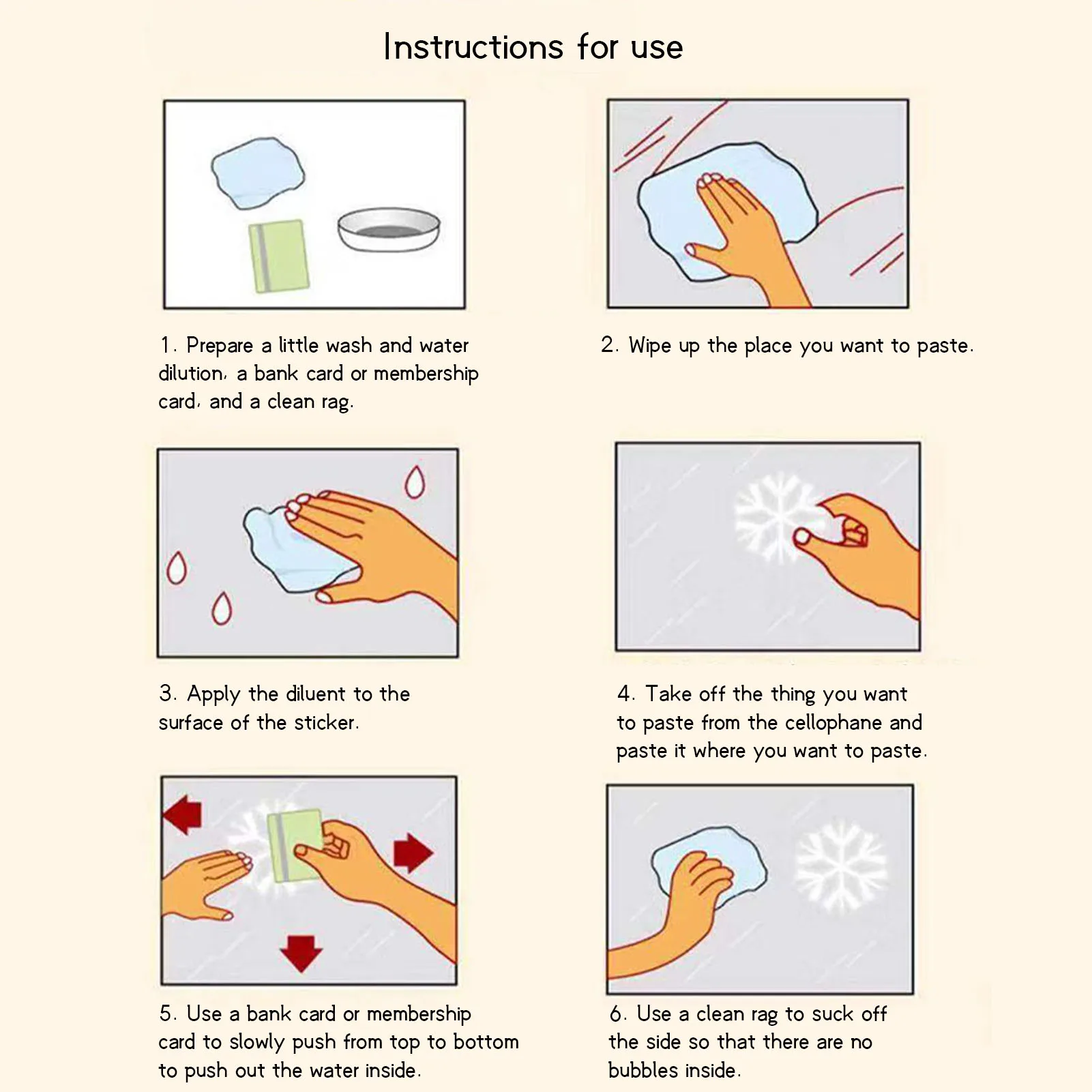 Instructions for use

1. Prepare a little wash and water dilution, a bank card or membership card, and a clean rag.

2. Wipe up the place you want to paste.

3. Apply the diluent to the surface of the sticker.

4. Take off the thing you want to paste from the cellophane and paste it where you want to paste.

5. Use a bank card or membership card to slowly push from top to bottom to push out the water inside.

6. Use a clean rag to suck off the side so that there are no bubbles inside.