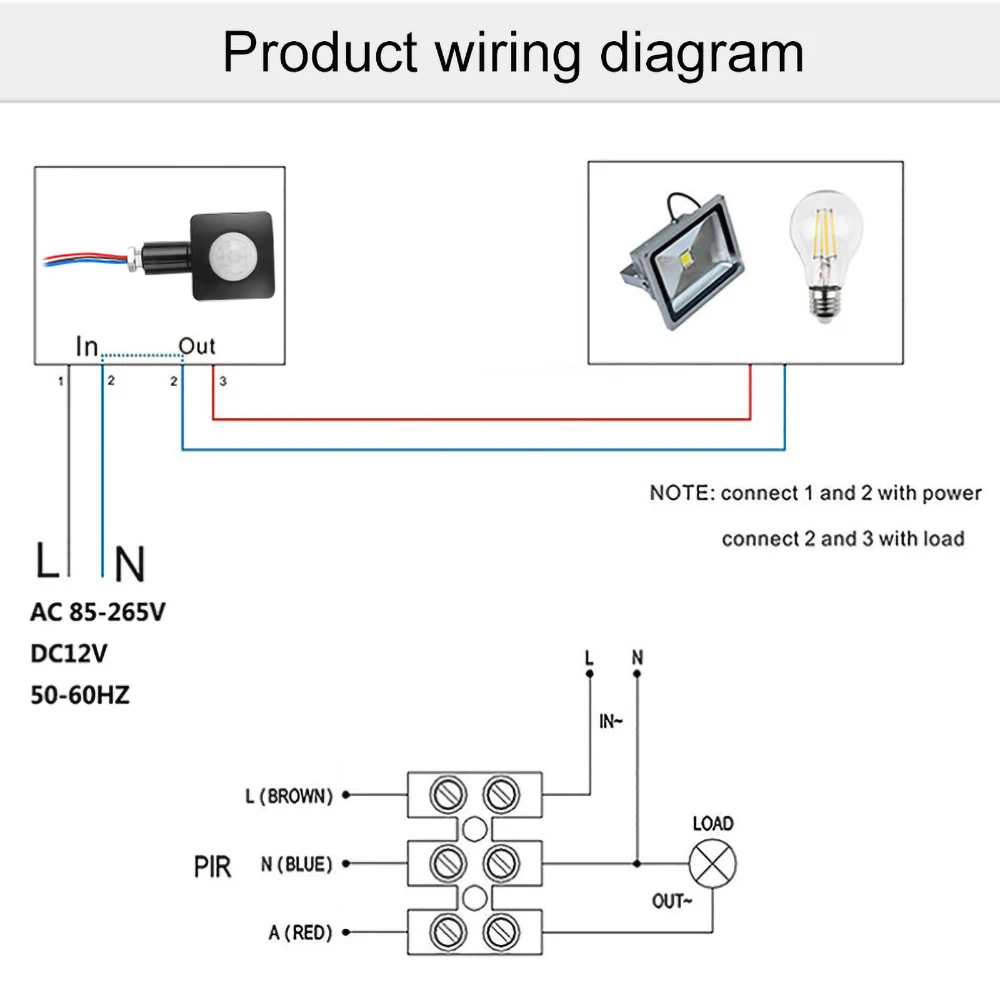 Product wiring diagram

In Out

1 2 2 3

NOTE: connect 1 and 2 with power

connect 2 and 3 with load

L N

AC 85-265V

DC12V

50-60HZ

L N

IN~

L (BROWN)

PIR N (BLUE)

A (RED)

LOAD

OUT~