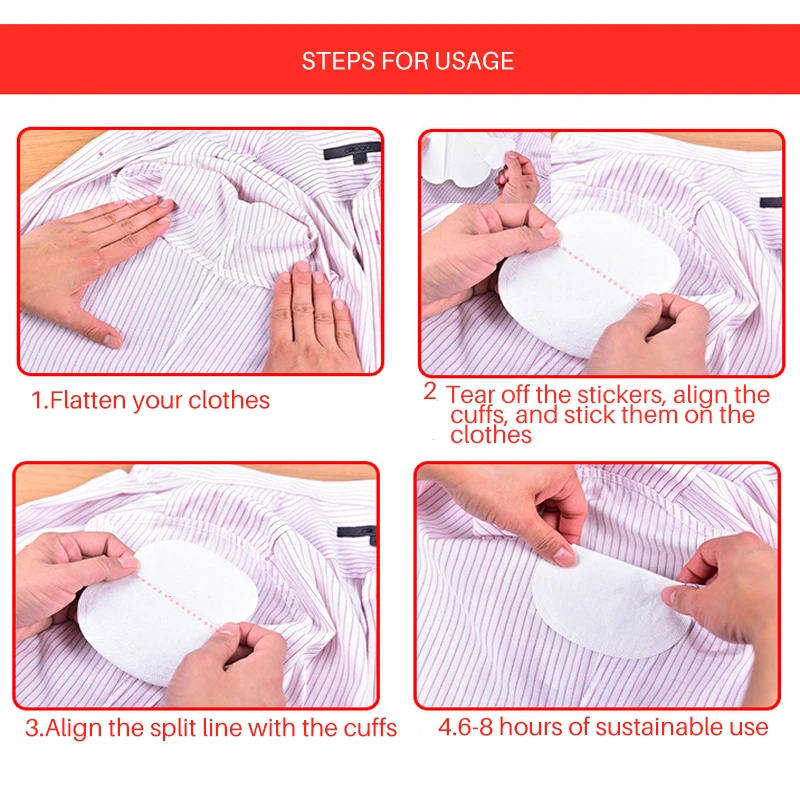 STEPS FOR USAGE

1.Flatten your clothes

2 Tear off the stickers, align the cuffs, and stick them on the clothes

3.Align the split line with the cuffs

4.6-8 hours of sustainable use