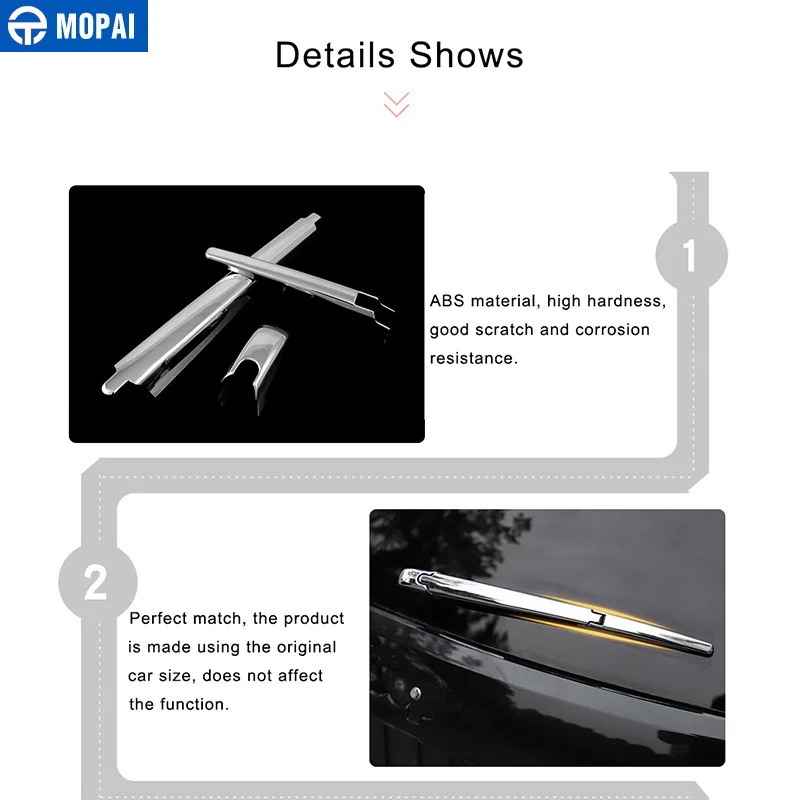 MOPAI

Details Shows

1

ABS material, high hardness, good scratch and corrosion resistance.

2

Perfect match, the product is made using the original car size, does not affect the function.