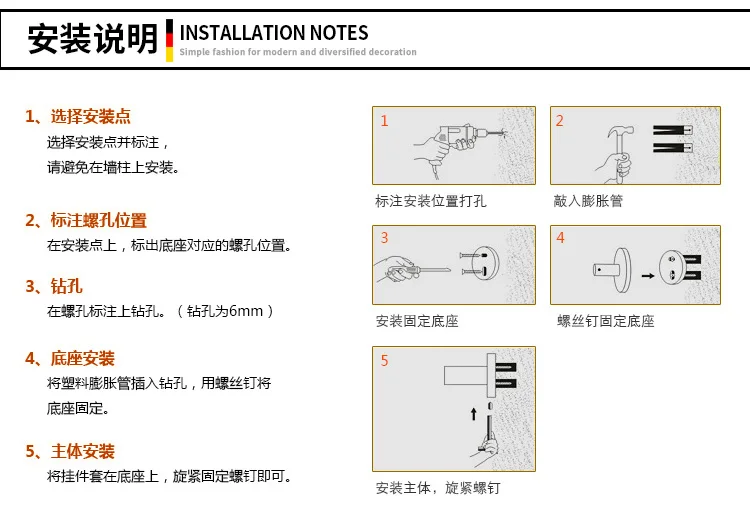 安装说明 INSTALLATION NOTES
Simple fashion for modern and diversified decoration

1、选择安装点
选择安装点并标注，
请避免在墙柱上安装。

2、标注螺孔位置
在安装点上，标出底座对应的螺孔位置。

3、钻孔
在螺孔标注上钻孔。（钻孔为6mm）

4、底座安装
将塑料膨胀管插入钻孔，用螺丝钉将底座固定。

5、主体安装
将挂件套在底座上，旋紧固定螺钉即可。

1
标注安装位置打孔

2
敲入膨胀管

3
安装固定底座

4
螺丝钉固定底座

5
安装主体，旋紧螺钉