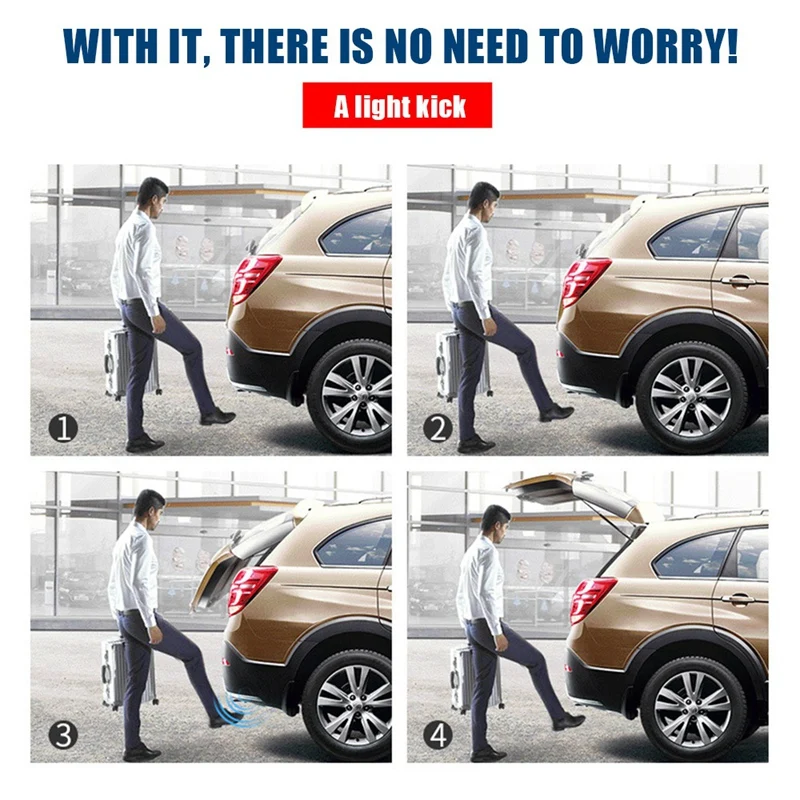 WITH IT, THERE IS NO NEED TO WORRY!

A light kick

1

2

3

4