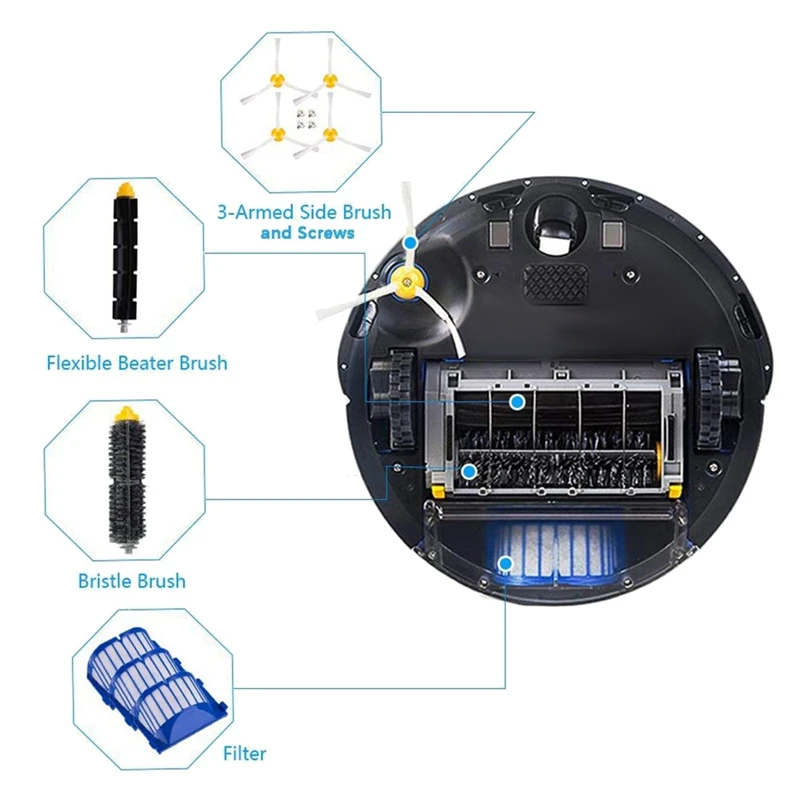 3-Armed Side Brush
and Screws

Flexible Beater Brush

Bristle Brush

Filter