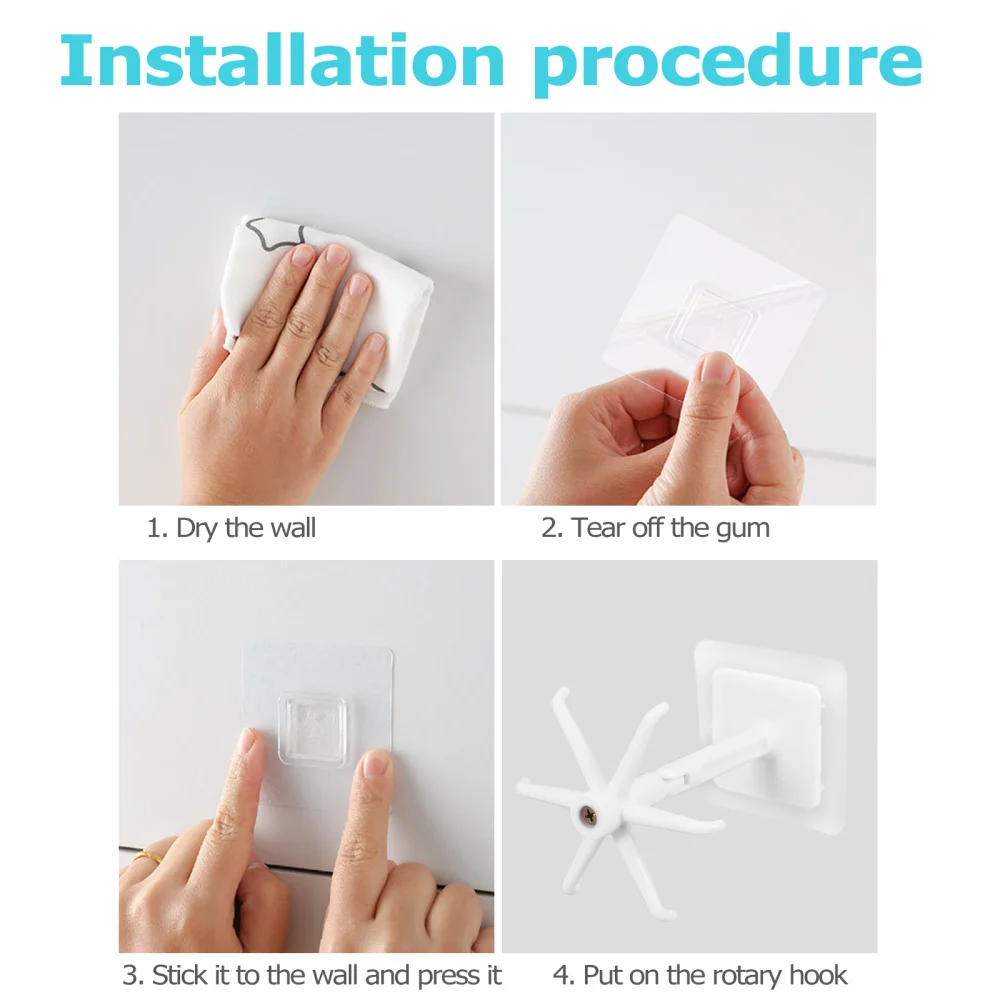 Installation procedure

1. Dry the wall

2. Tear off the gum

3. Stick it to the wall and press it

4. Put on the rotary hook