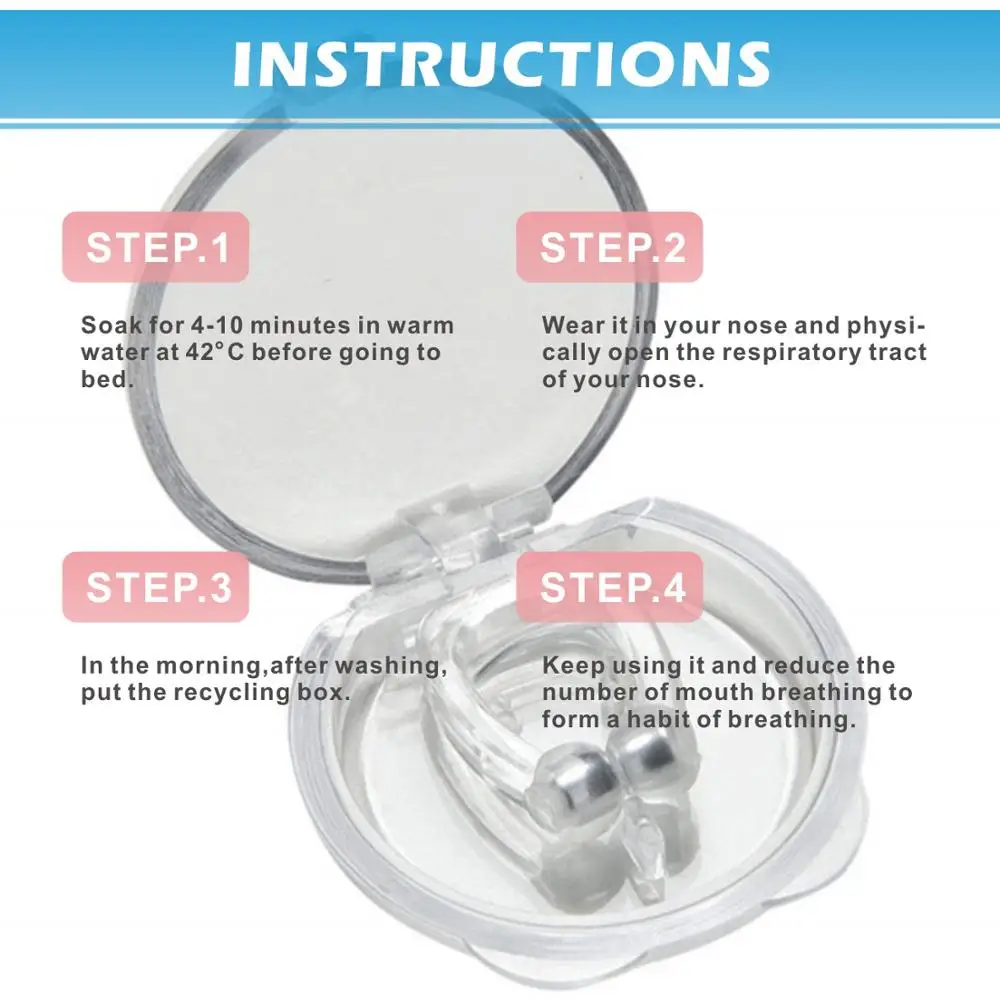 INSTRUCTIONS

STEP.1

Soak for 4-10 minutes in warm water at 42°C before going to bed.

STEP.2

Wear it in your nose and physically open the respiratory tract of your nose.

STEP.3

In the morning,after washing, put the recycling box.

STEP.4

Keep using it and reduce the number of mouth breathing to form a habit of breathing.