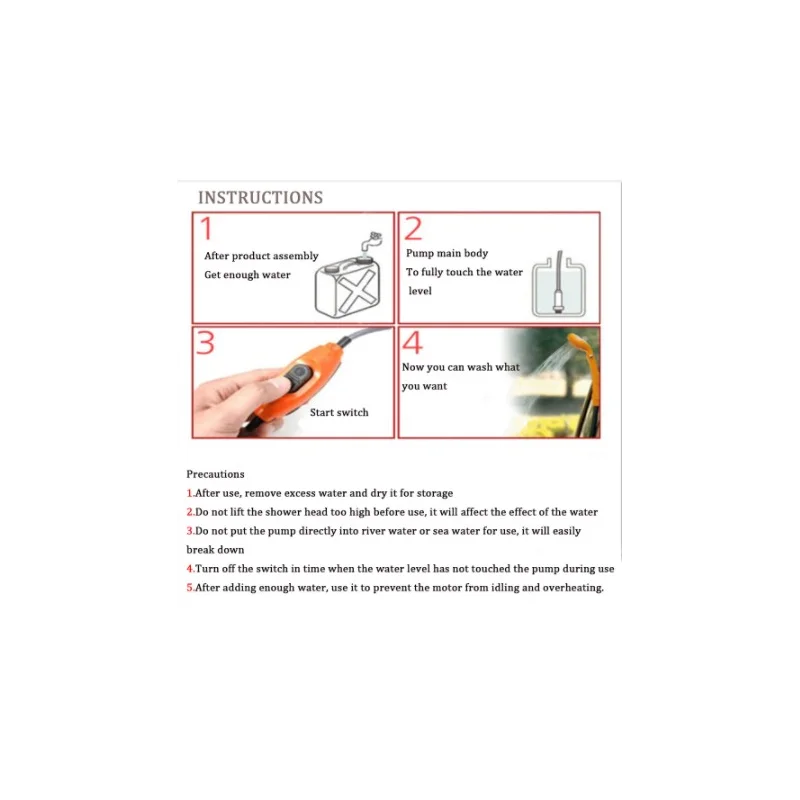 INSTRUCTIONS

1
After product assembly
Get enough water

2
Pump main body
To fully touch the water level

3
Start switch

4
Now you can wash what you want

Precautions
1.After use, remove excess water and dry it for storage
2.Do not lift the shower head too high before use, it will affect the effect of the water
3.Do not put the pump directly into river water or sea water for use, it will easily break down
4.Turn off the switch in time when the water level has not touched the pump during use
5.After adding enough water, use it to prevent the motor from idling and overheating.