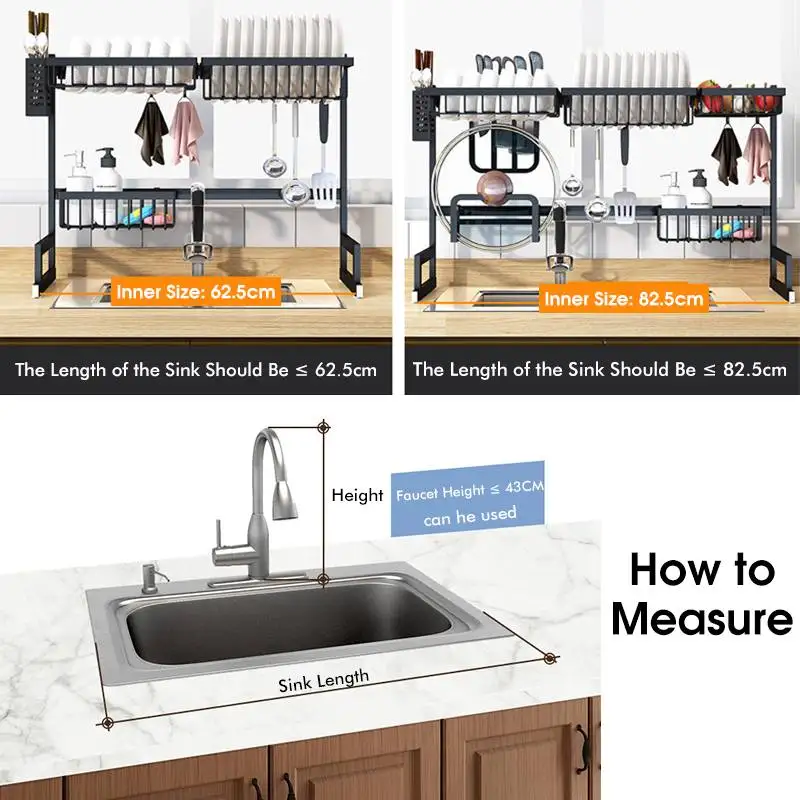 Inner Size: 62.5cm

The Length of the Sink Should Be ≤ 62.5cm

Inner Size: 82.5cm

The Length of the Sink Should Be ≤ 82.5cm

Height

Faucet Height ≤ 43CM can he used

How to Measure

Sink Length