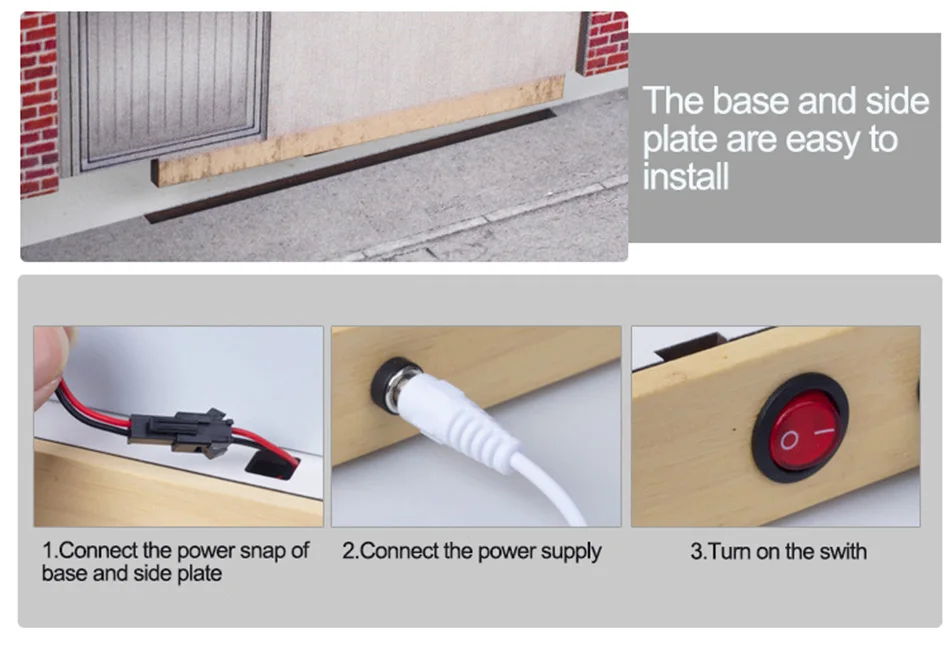 The base and side plate are easy to install

1.Connect the power snap of base and side plate

2.Connect the power supply

3.Turn on the swith