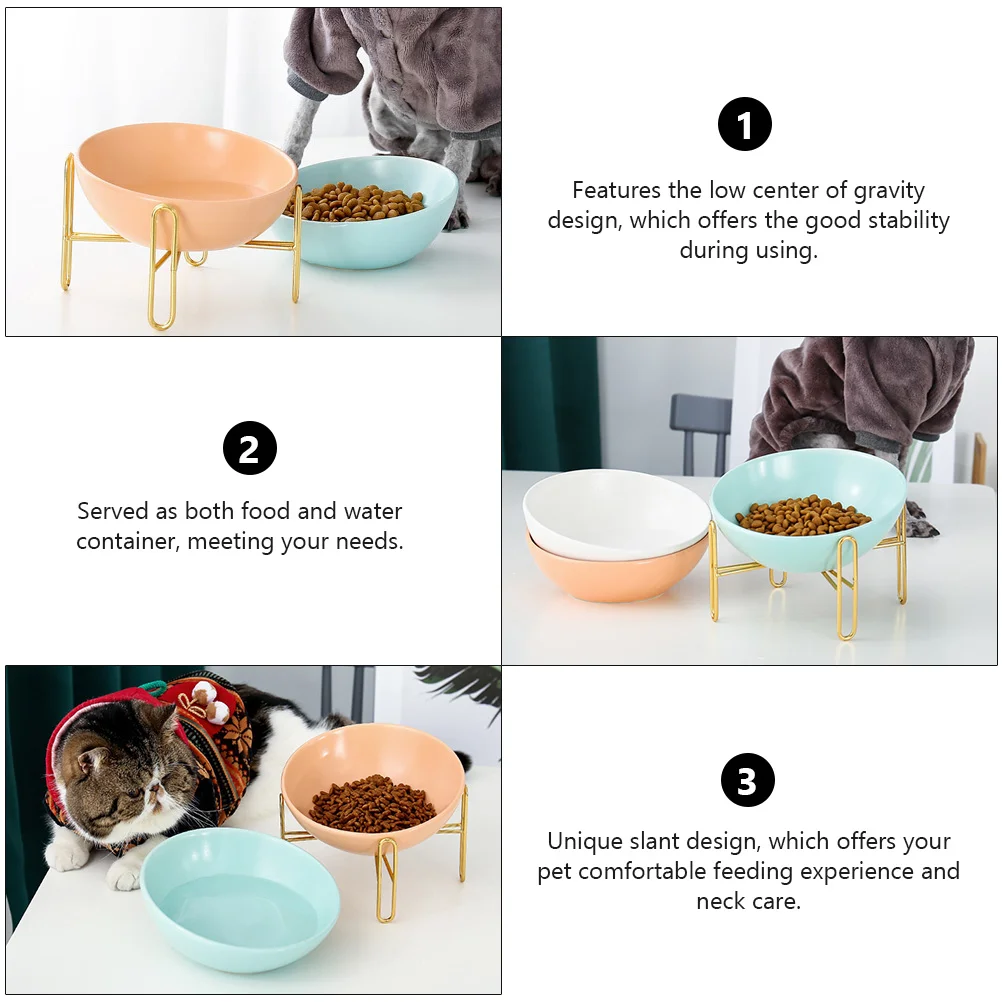 1

Features the low center of gravity design, which offers the good stability during using.

2

Served as both food and water container, meeting your needs.

3

Unique slant design, which offers your pet comfortable feeding experience and neck care.