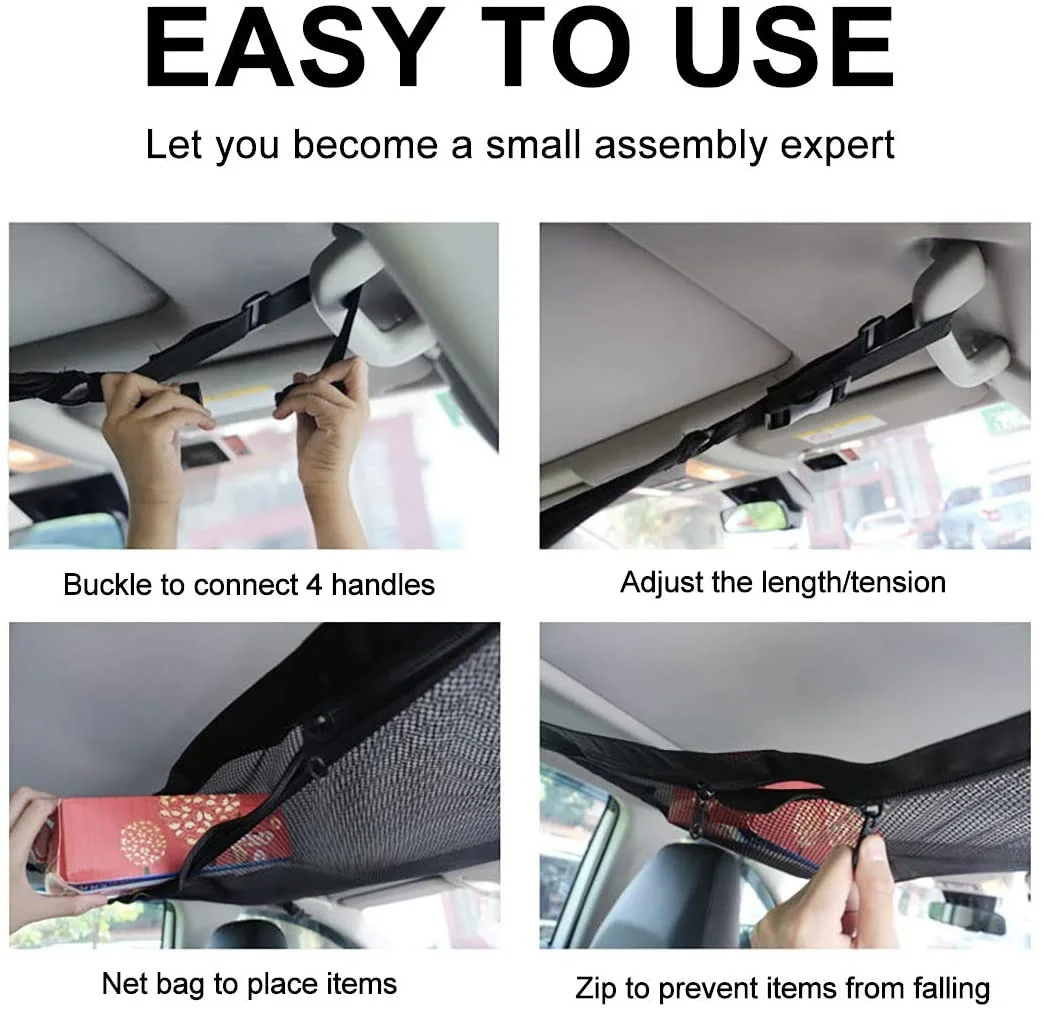 EASY TO USE

Let you become a small assembly expert

Buckle to connect 4 handles

Adjust the length/tension

Net bag to place items

Zip to prevent items from falling