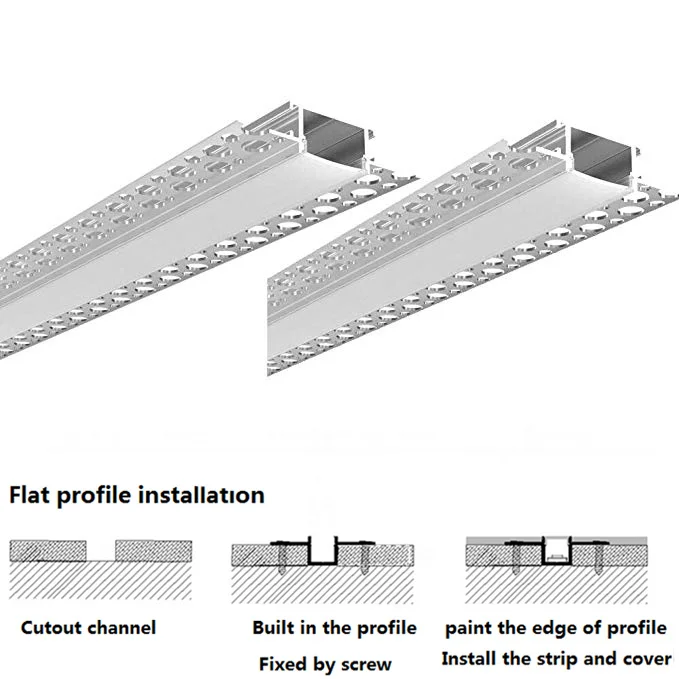 Flat profile installatıon

Cutout channel

Built in the profile
Fixed by screw

paint the edge of profile
Install the strip and cover